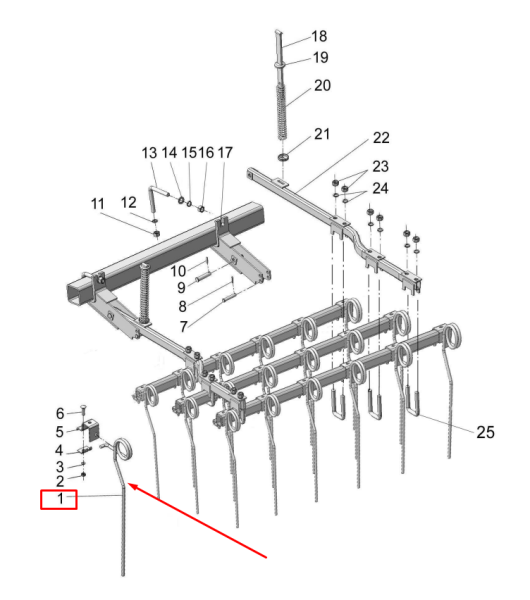 18
19
20
21
22
23
24
13 14 15 16 17
11 12
10
9
8
7
6
5
4
3
2
1
25