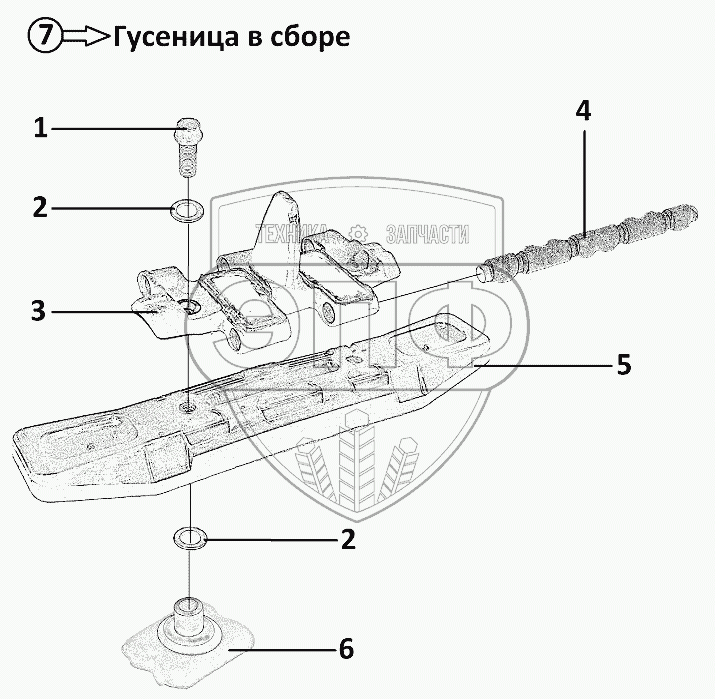 7 Гусеница в сборе

1
2
3
4
5
2
6

ТЕХНИКА ЗАПЧАСТИ
ЭПФ