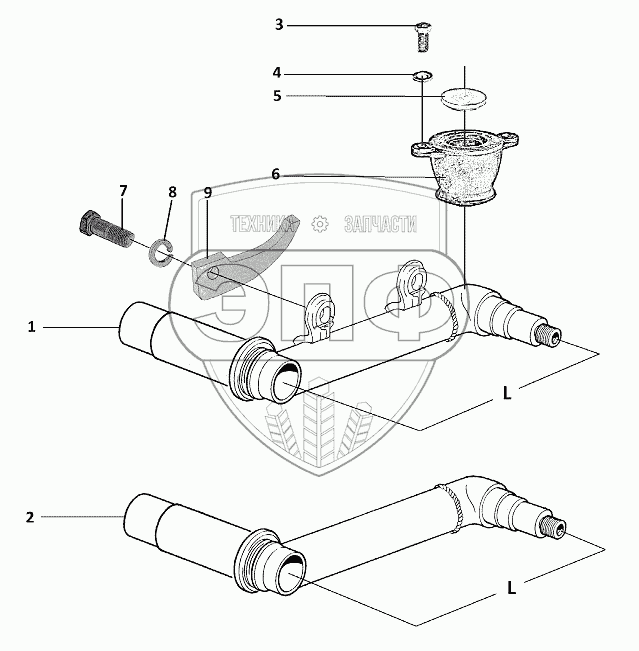 3
4
5
6
7
8
9
ТЕХНИКА ЗАПЧАСТИ
ЭПФ
1
L
2
L