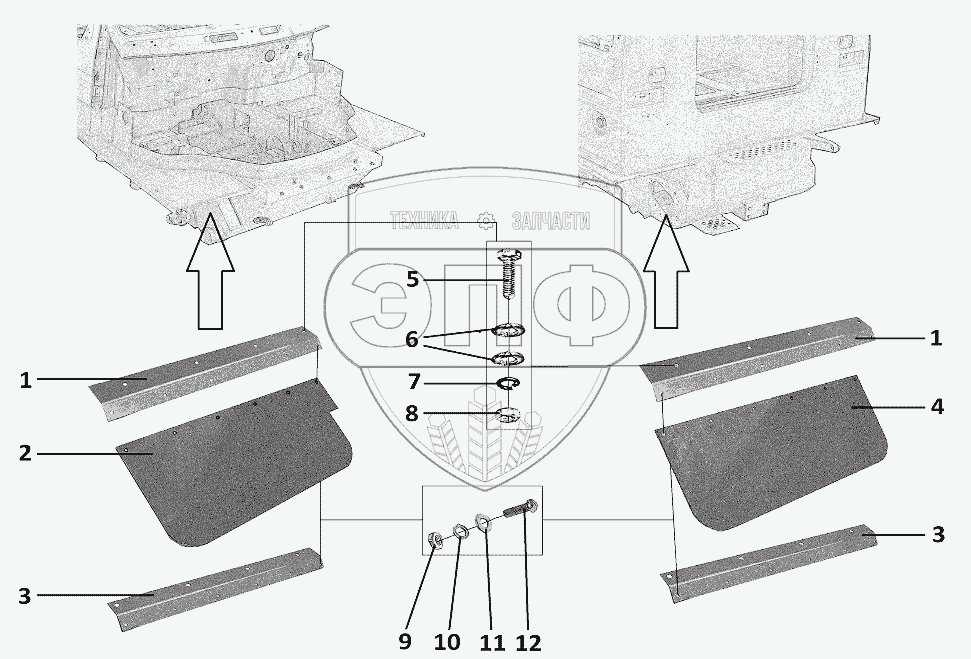 ТЕХНИКА ЗАПЧАСТИ
ЭПФ
5
6
7
8
1
2
3
1
4
3
9
10
11
12