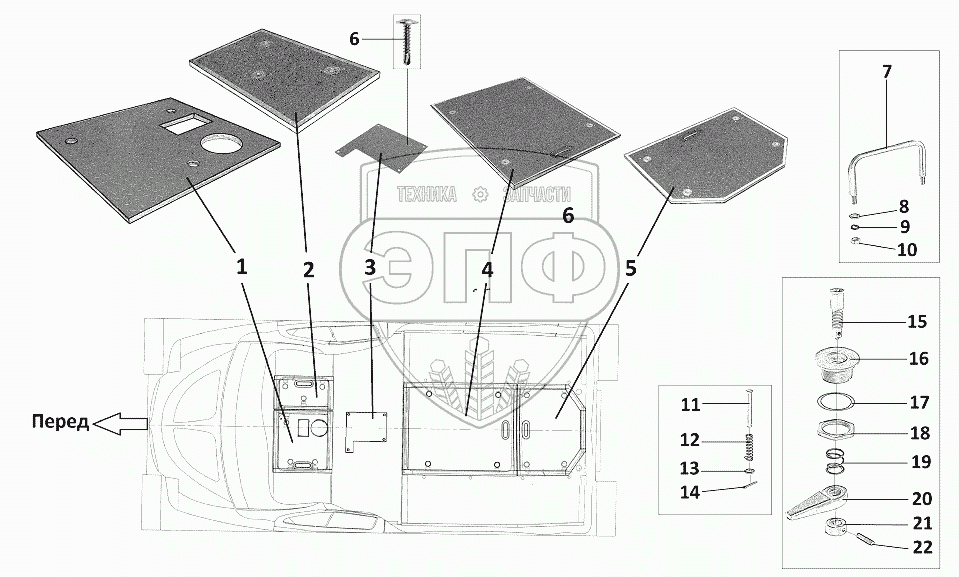 6
7
8
9
10
ТЕХНИКА ЗАПЧАСТИ
ЭПФ
6
1
2
3
4
5
15
16
17
18
19
20
21
22
11
12
13
14
Перед