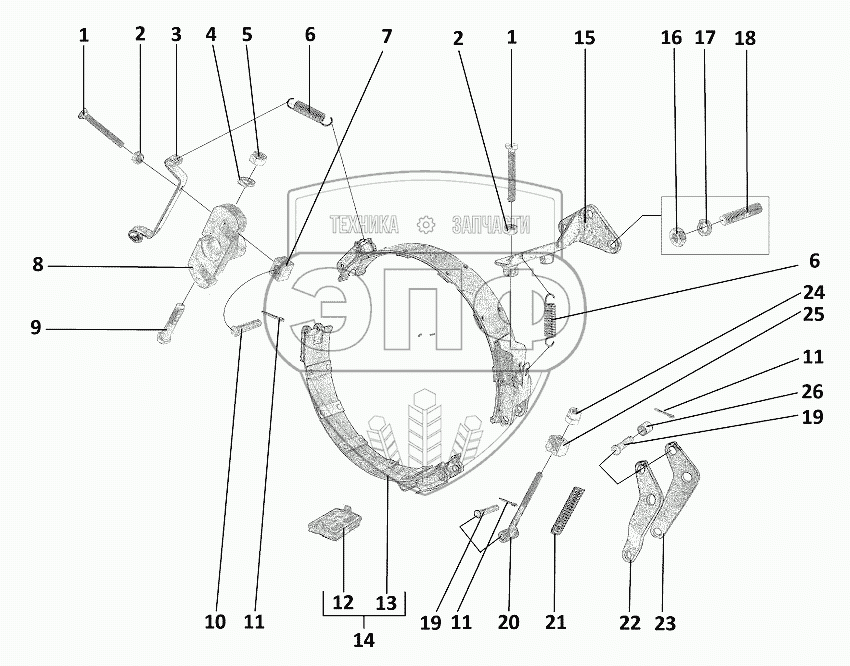 1
2
3
4
5
6
7
2
1
15
16
17
18
ТЕХНИКА ЗАПЧАСТИ
ЭПФ
8
9
6
24
25
11
26
19
10
11
12
13
14
19
11
20
21
22
23