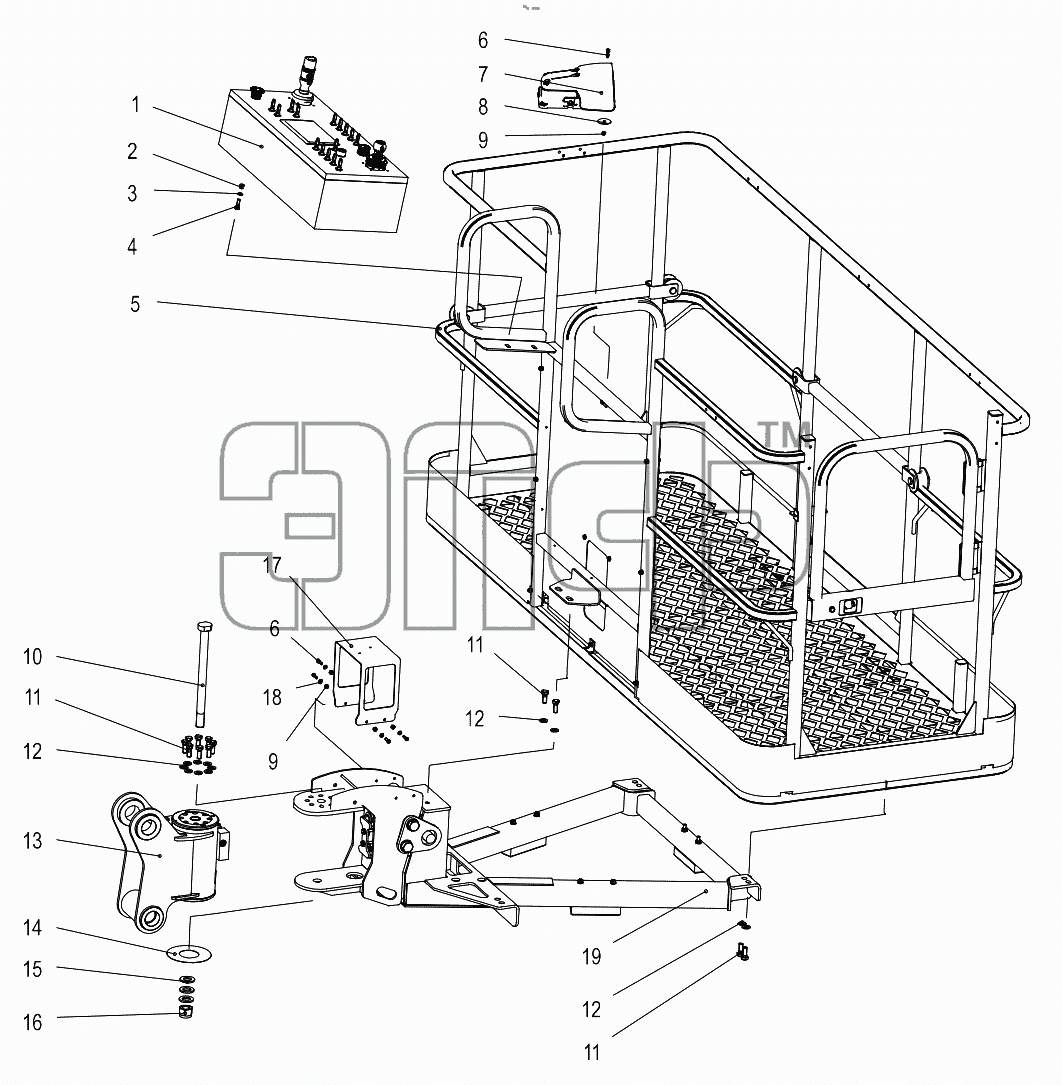 6
7
8
9
1
2
3
4
5
TM
17
6
18
9
10
11
12
13
14
15
16
11
12
19
12
11