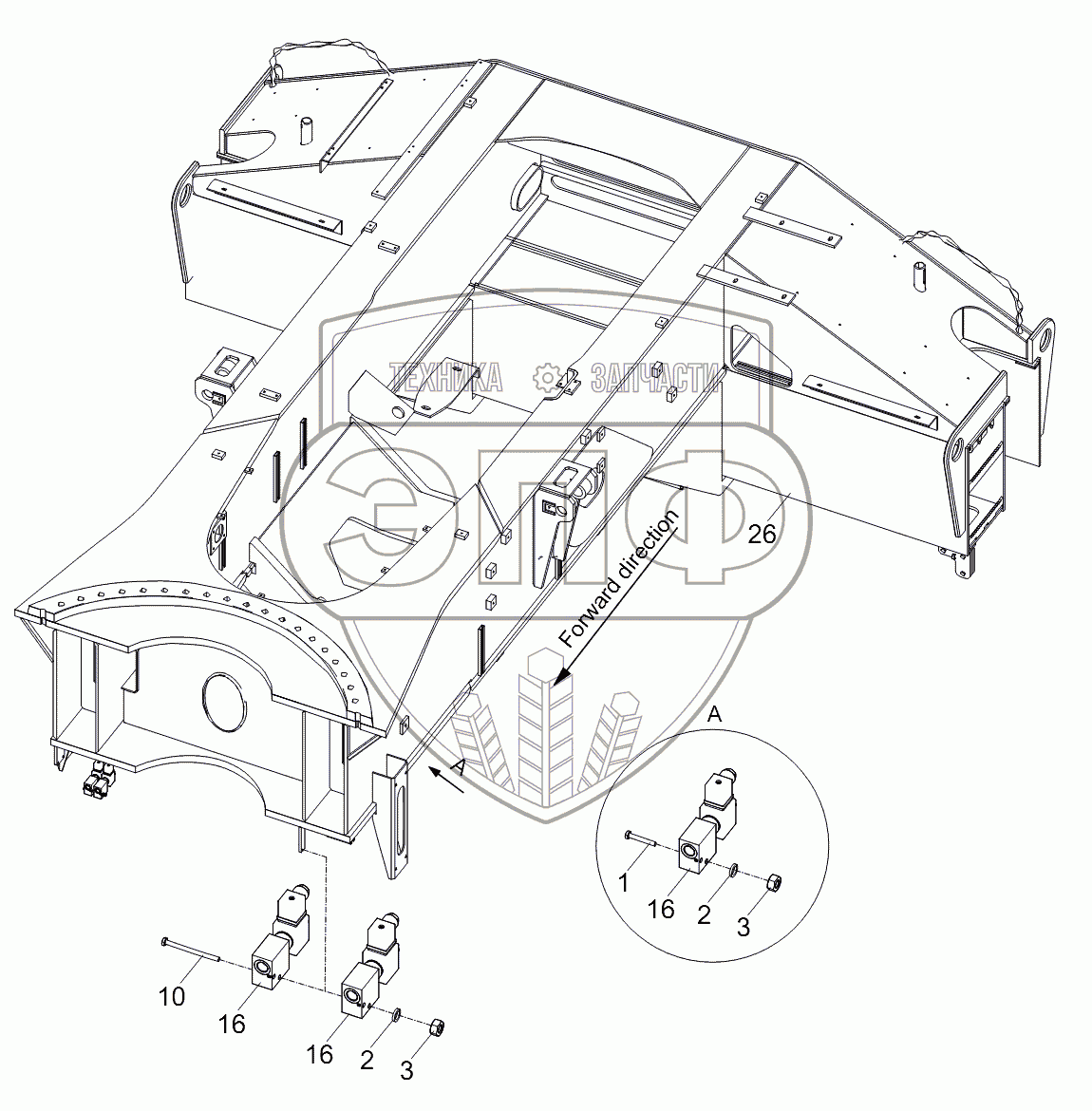 ТЕХНИКА ЗАПЧАСТИ
ЭПФ
26
Forward direction
A
A
1
16
2
3
10
16
16
2
3