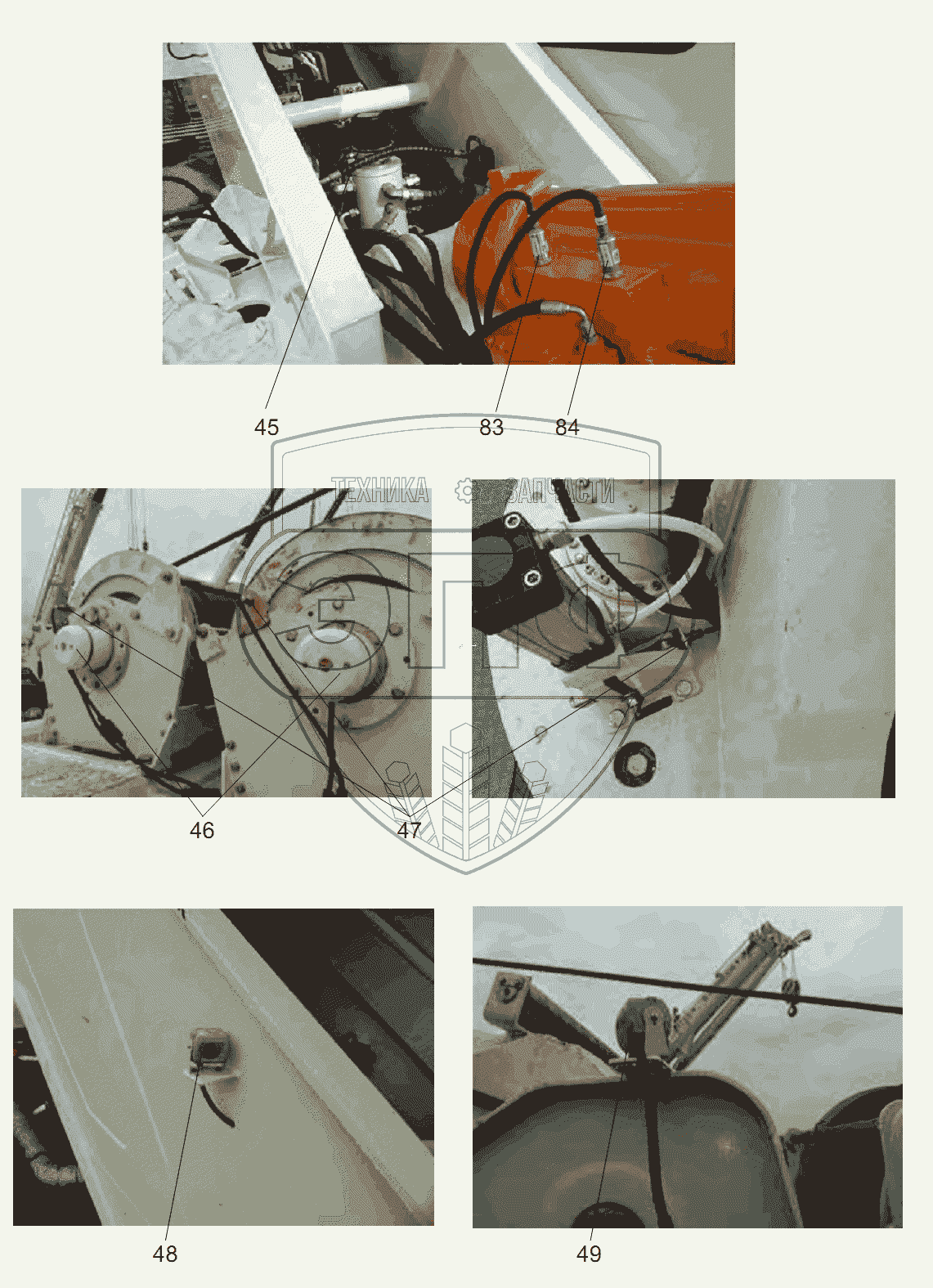 45
83
84
ТЕХНИКА ЗАПЧАСТИ
46
47
48
49