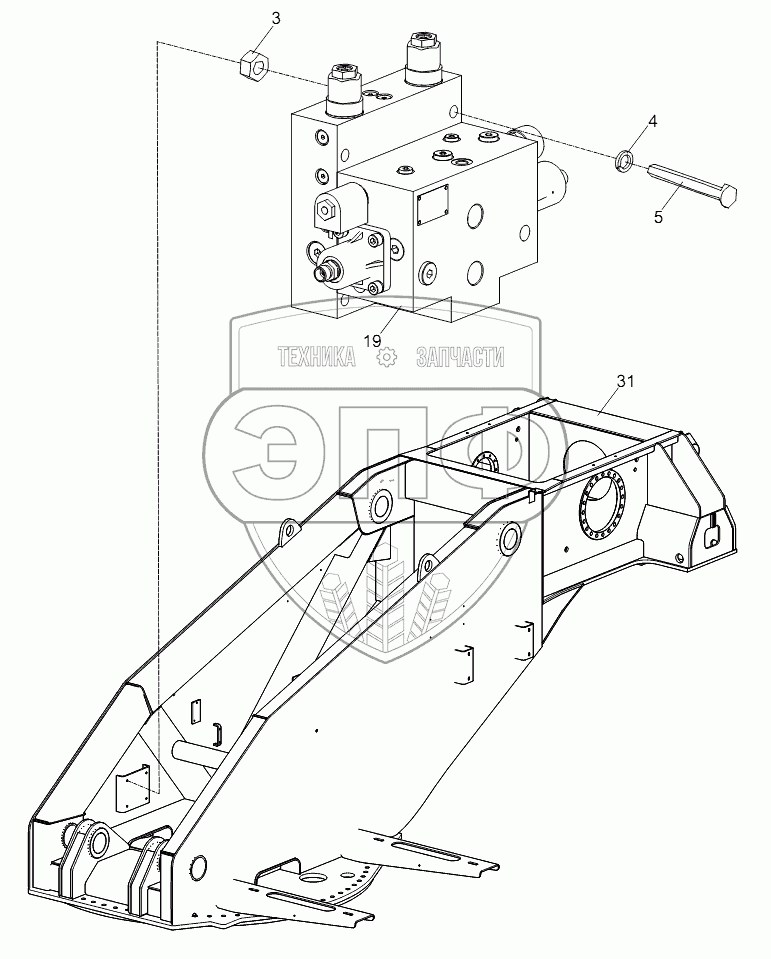 3

4

5

19

ТЕХНИКА ЗАПЧАСТИ

ЭПФ

31