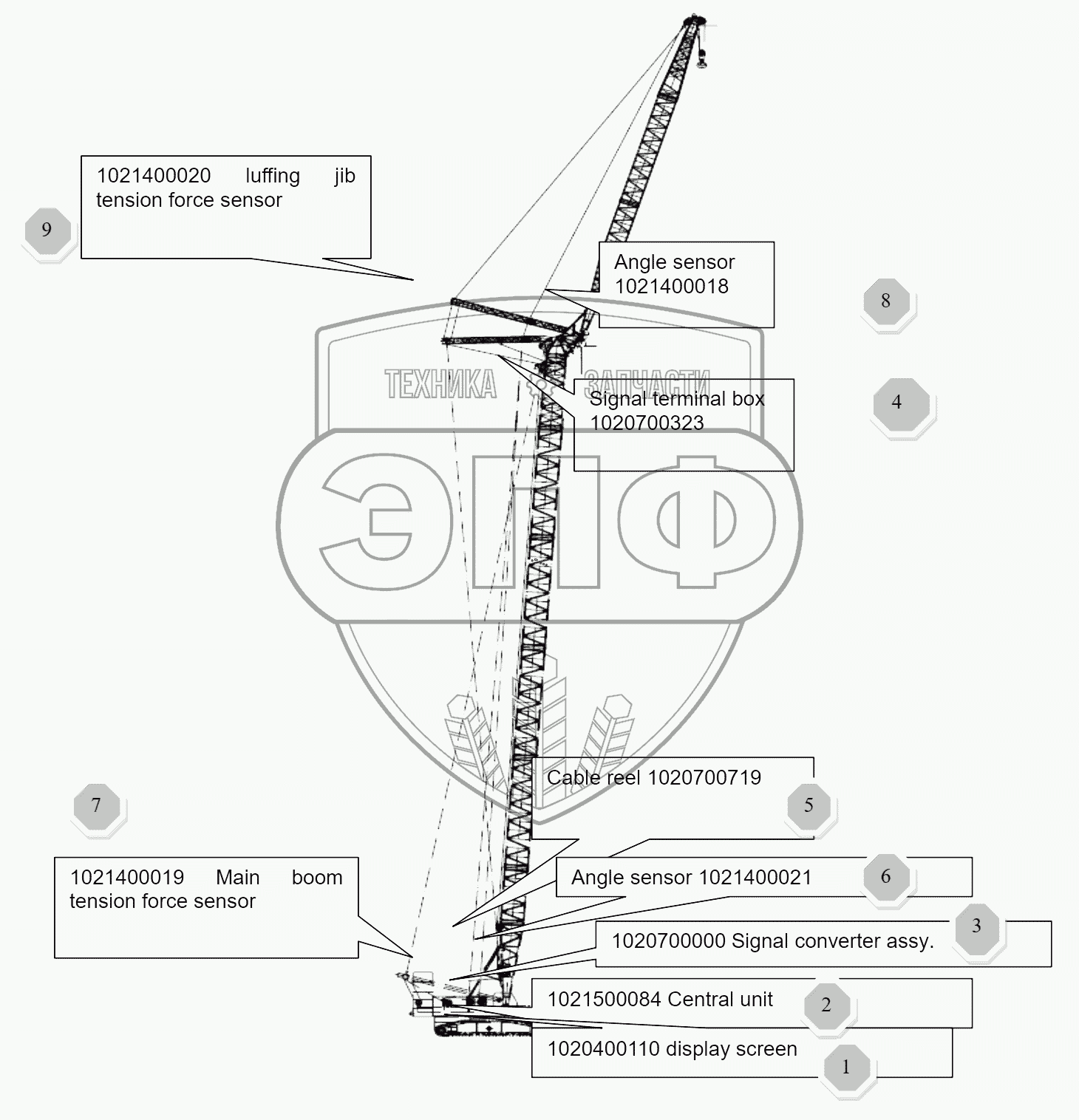 1021400020 luffing jib tension force sensor

9

Angle sensor 1021400018

8

ТЕХНИКА ЗАПЧАСТИ

Signal terminal box 1020700323

4

ЭПФ

Cable reel 1020700719

5

7

1021400019 Main boom tension force sensor

Angle sensor 1021400021

6

1020700000 Signal converter assy.

3

1021500084 Central unit

2

1020400110 display screen

1