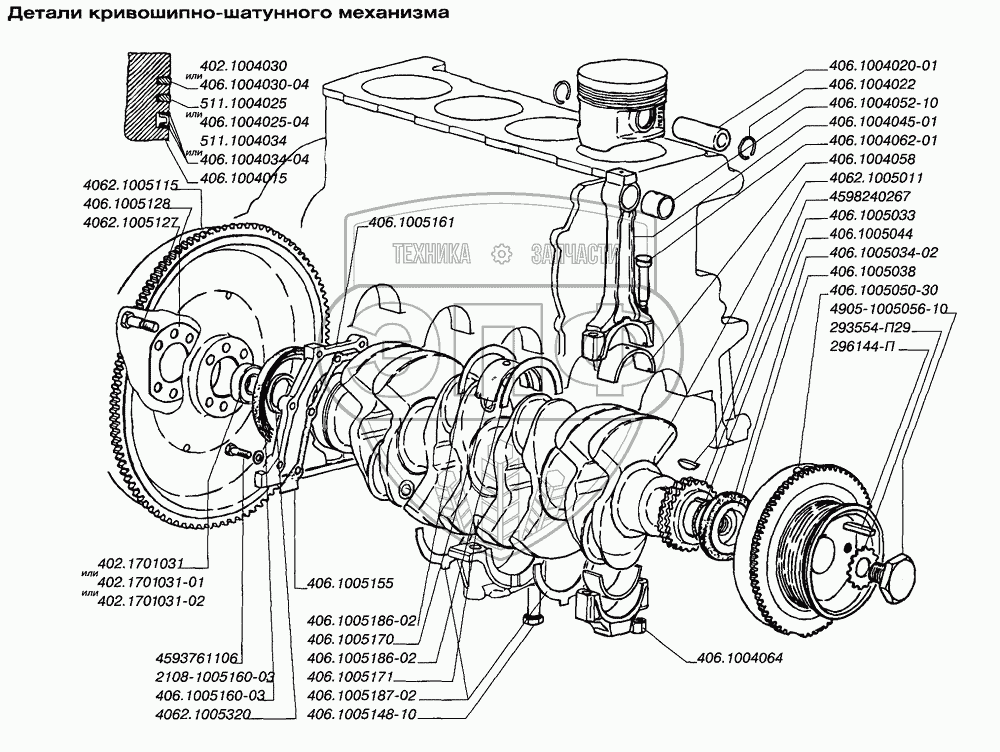 Детали кривошипно-шатунного механизма

402.1004030
или
406.1004030-04
511.1004025
или
406.1004025-04
511.1004034
или
406.1004034-04
406.1004015

4062.1005115
406.1005128
4062.1005127

406.1005161

ТЕХНИКА ЗАПЧАСТИ

406.1004020-01
406.1004022
406.1004052-10
406.1004045-01
406.1004062-01
406.1004058
4062.1005011
4598240267
406.1005033
406.1005044
406.1005034-02
406.1005038
406.1005050-30
4905-1005056-10
293554-П29
296144-П

402.1701031
или
402.1701031-01
или
402.1701031-02

406.1005155

4593761106
2108-1005160-03
406.1005160-03
4062.1005320

406.1005186-02
406.1005170
406.1005186-02
406.1005171
406.1005187-02
406.1005148-10

406.1004064