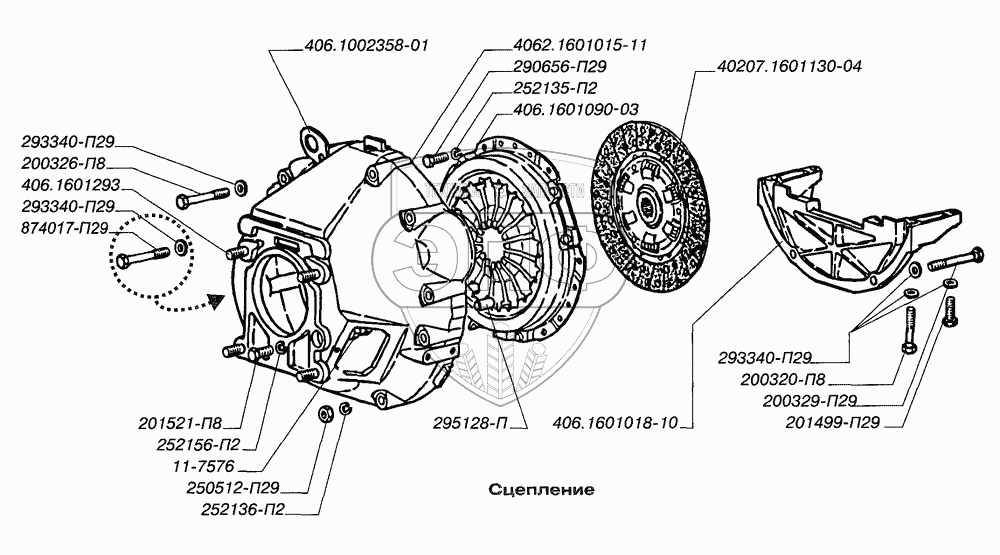 406.1002358-01
4062.1601015-11
290656-П29
252135-П2
406.1601090-03
40207.1601130-04
293340-П29
200326-П8
406.1601293
293340-П29
874017-П29
293340-П29
200320-П8
200329-П29
201499-П29
201521-П8
252156-П2
11-7576
250512-П29
252136-П2
295128-П
406.1601018-10

Сцепление