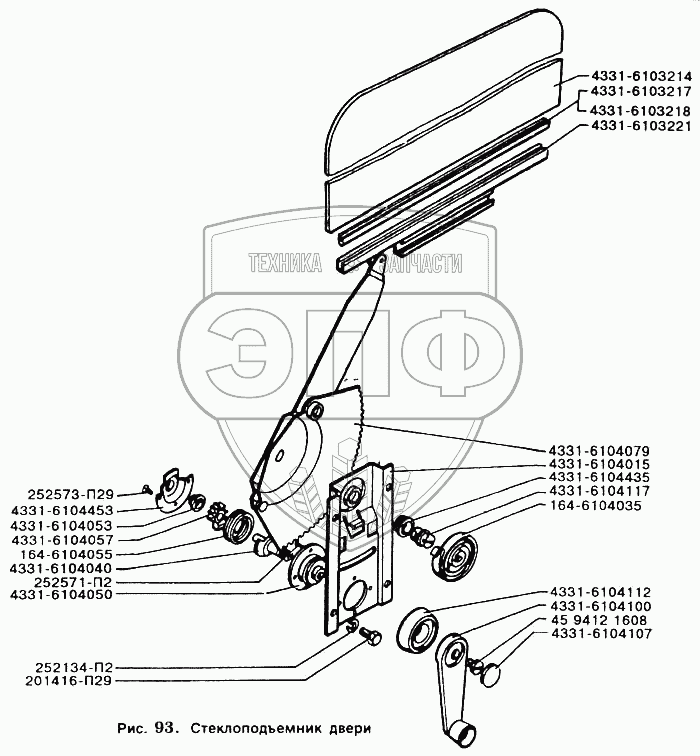 4331-6103214
4331-6103217
4331-6103218
4331-6103221

ТЕХНИКА ЗАПЧАСТИ
ЭПФ

4331-6104079
4331-6104015
4331-6104435
4331-6104117
164-6104035

252573-П29
4331-6104453
4331-6104053
4331-6104057
164-6104055
4331-6104040
252571-П2
4331-6104050

4331-6104112
4331-6104100
45 9412 1608
4331-6104107

252134-П2
201416-П29

Рис. 93. Стеклоподъемник двери