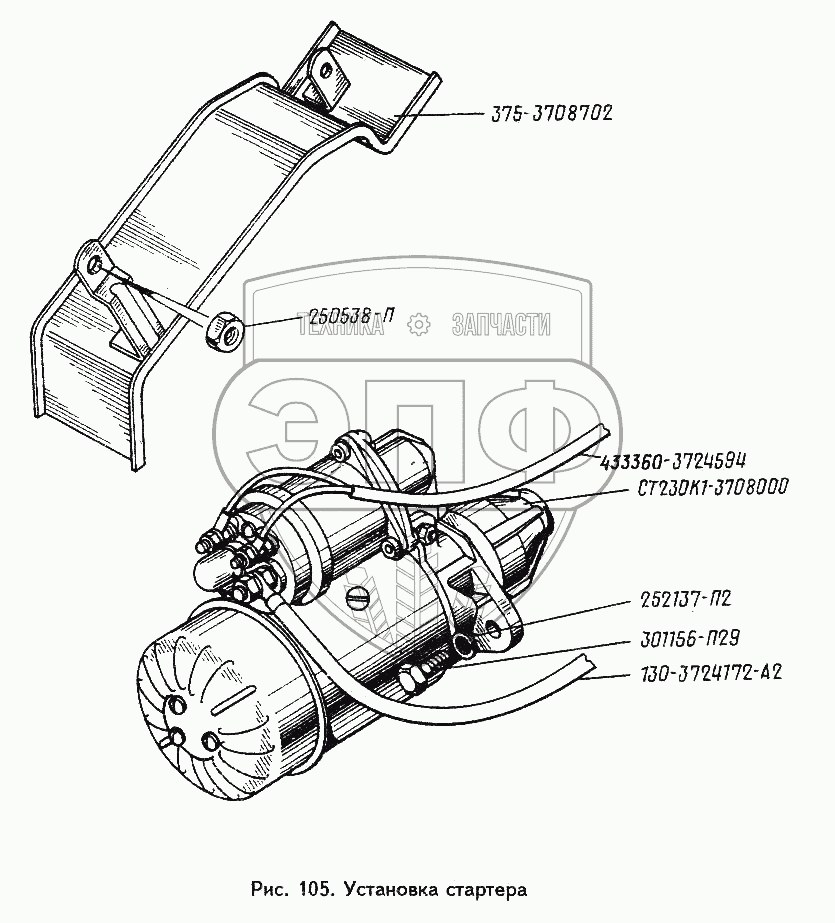 375-3708702

250538-П

ТЕХНИКА ЗАПЧАСТИ

ЭПФ

433360-3724594

СТ230К1-3708000

252137-П2

301156-П29

130-3724172-А2

Рис. 105. Установка стартера