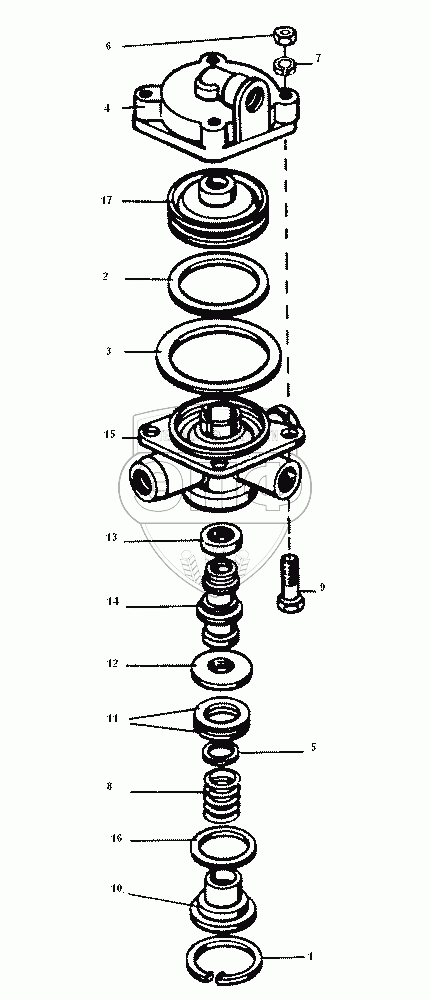 6
7
4
17
2
3
15
13
9
14
12
11
5
8
16
10
1