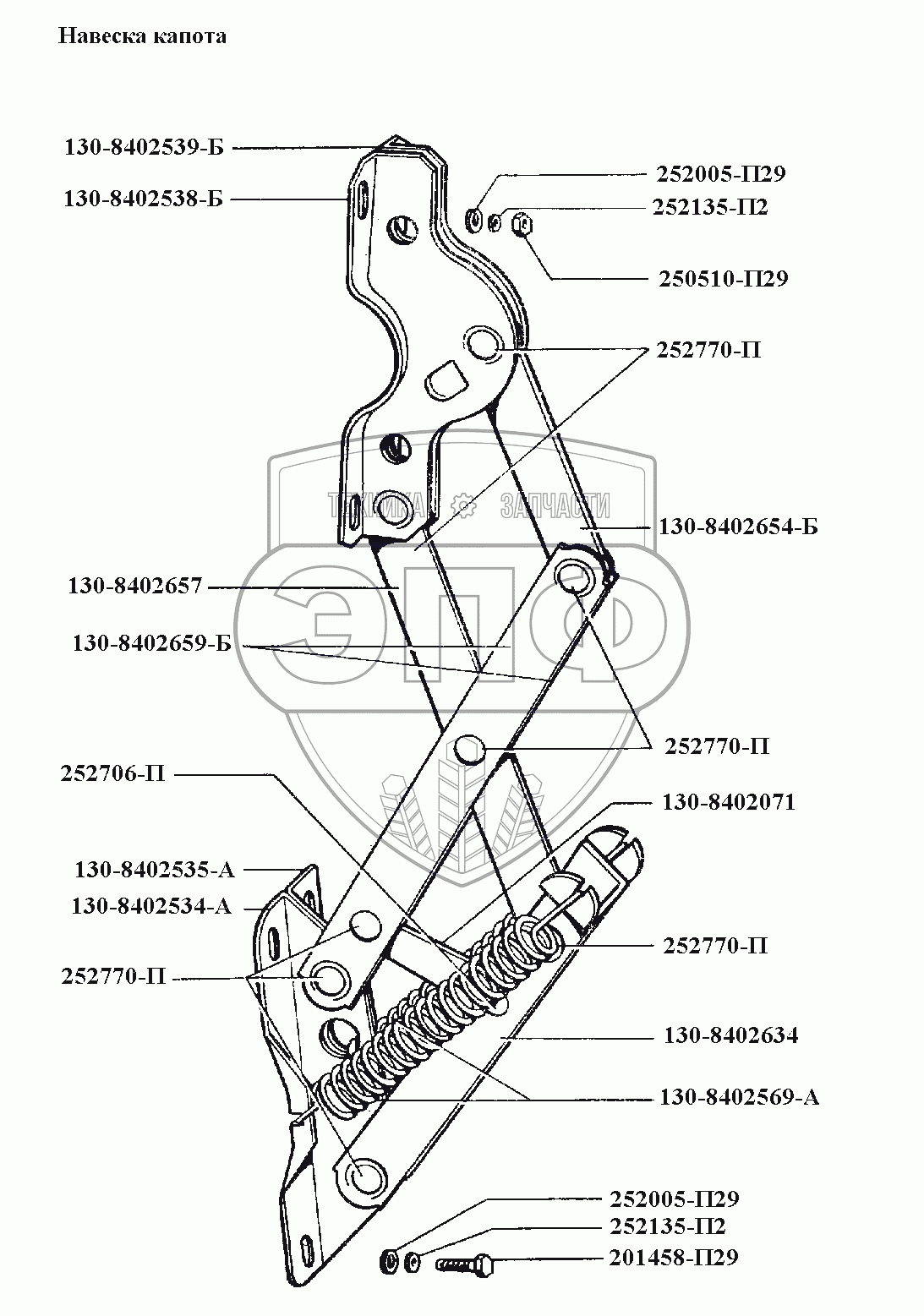 Навеска капота

130-8402539-Б
130-8402538-Б
252005-П29
252135-П2
250510-П29
252770-П
ТЕХНИКА ЗАПЧАСТИ
ЭПФ
130-8402654-Б
130-8402657
130-8402659-Б
252770-П
252706-П
130-8402071
130-8402535-А
130-8402534-А
252770-П
252770-П
130-8402634
130-8402569-А
252005-П29
252135-П2
201458-П29