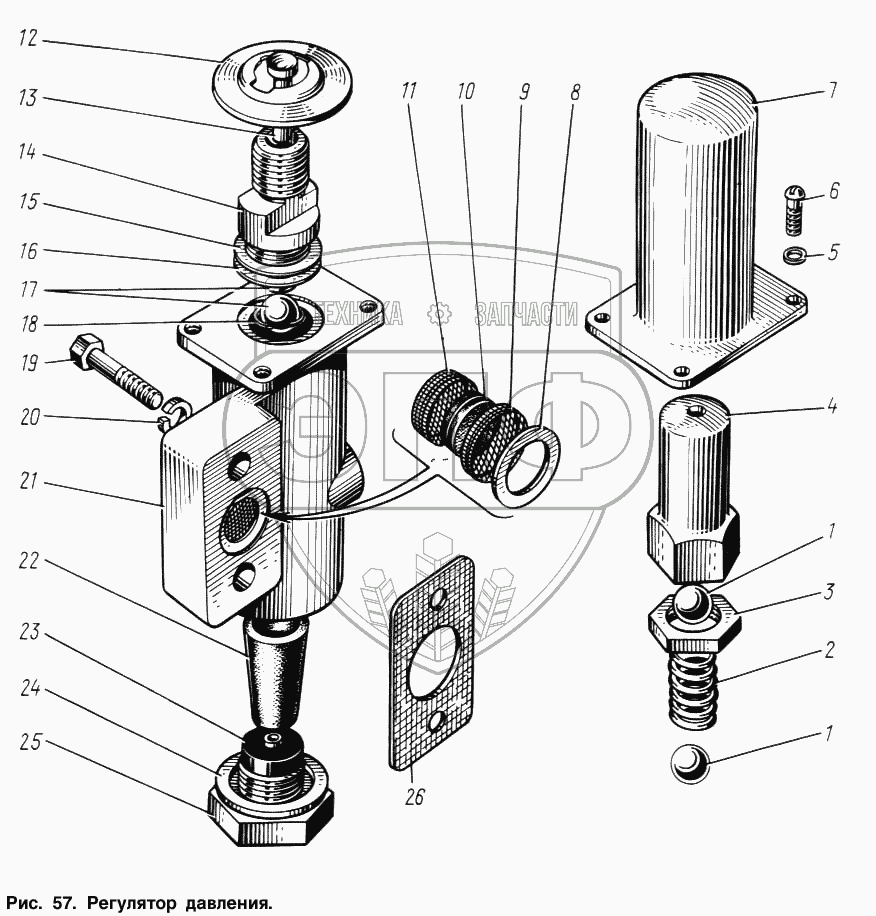 12
13
14
15
16
17
18
19
20
21
22
23
24
25
11
10
9
8
7
6
5
4
1
3
2
1
26
ТЕХНИКА ЗАПЧАСТИ
ОПФ

Рис. 57. Регулятор давления.