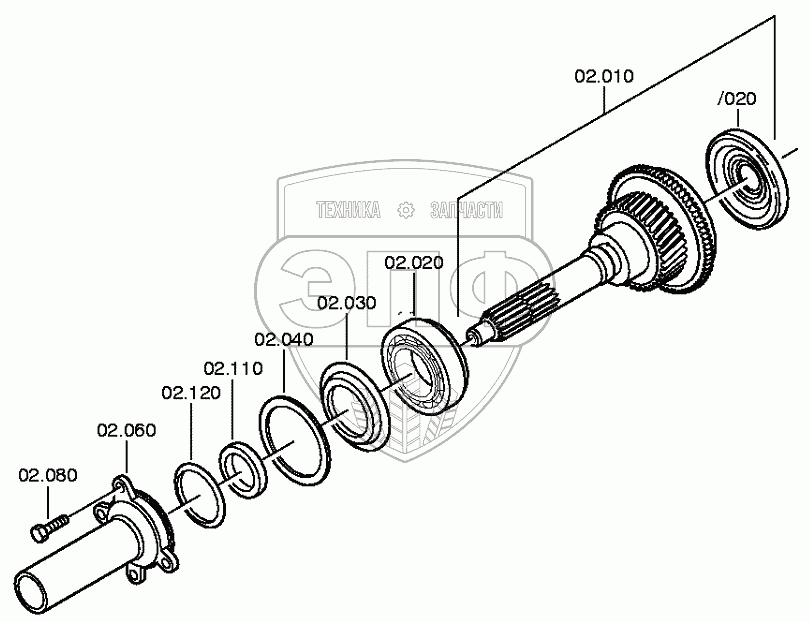 02.010

/020

ТЕХНИКА ЗАПЧАСТИ

ЭПФ

02.020

02.030

02.040

02.110

02.120

02.060

02.080