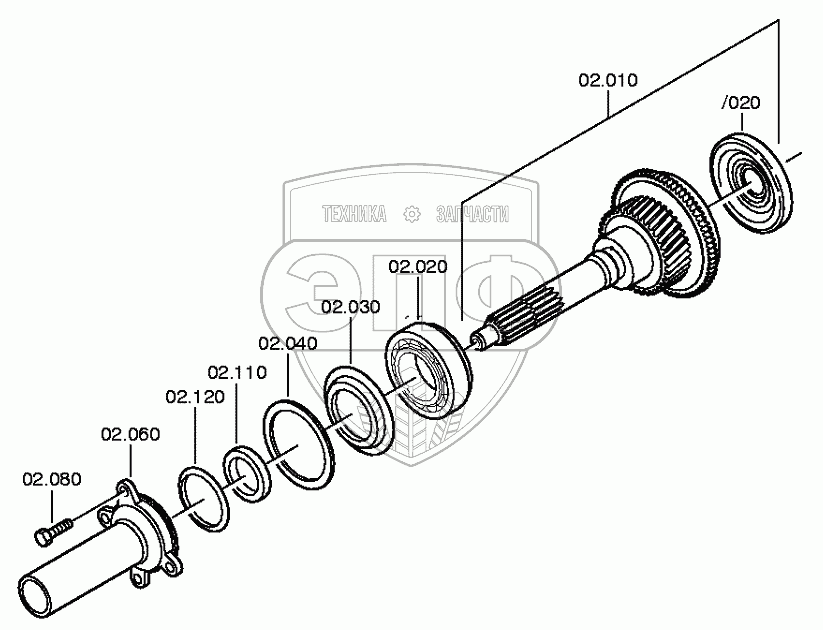 02.010
/020
ТЕХНИКА ЗАПЧАСТИ
ЭДФ
02.020
02.030
02.040
02.110
02.120
02.060
02.080