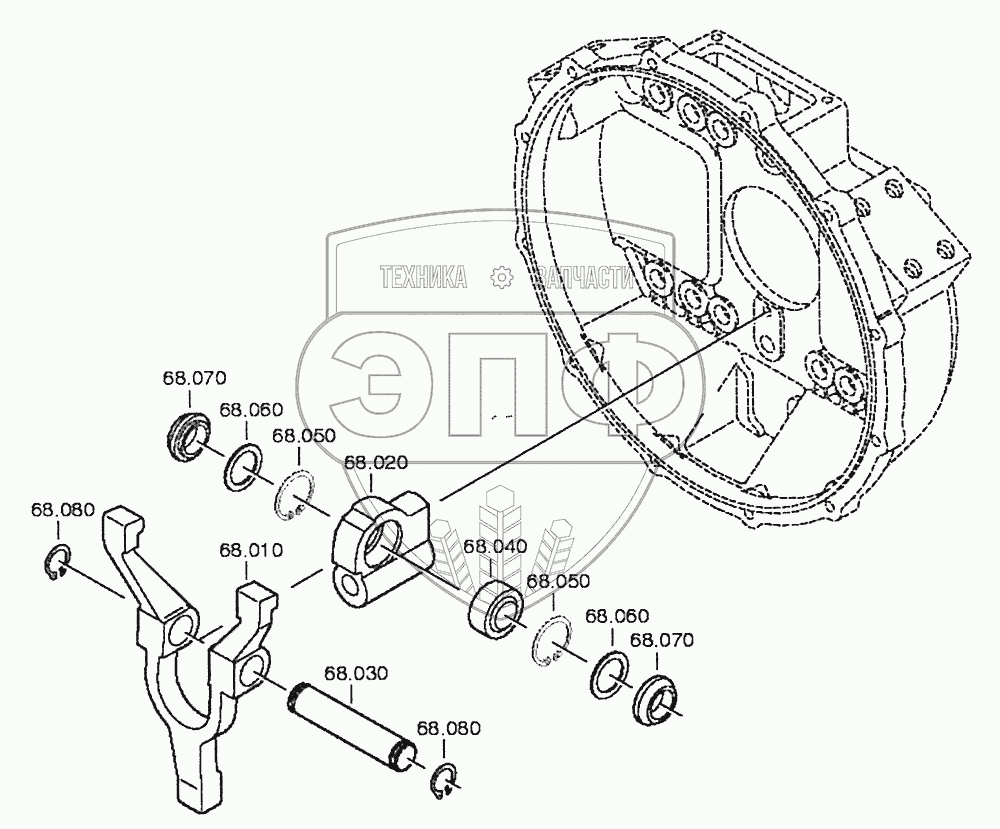 ТЕХНИКА ЗАПЧАСТИ
ЭПФ

68.070
68.060
68.050
68.020
68.080
68.010
68.040
68.050
68.060
68.070
68.030
68.080