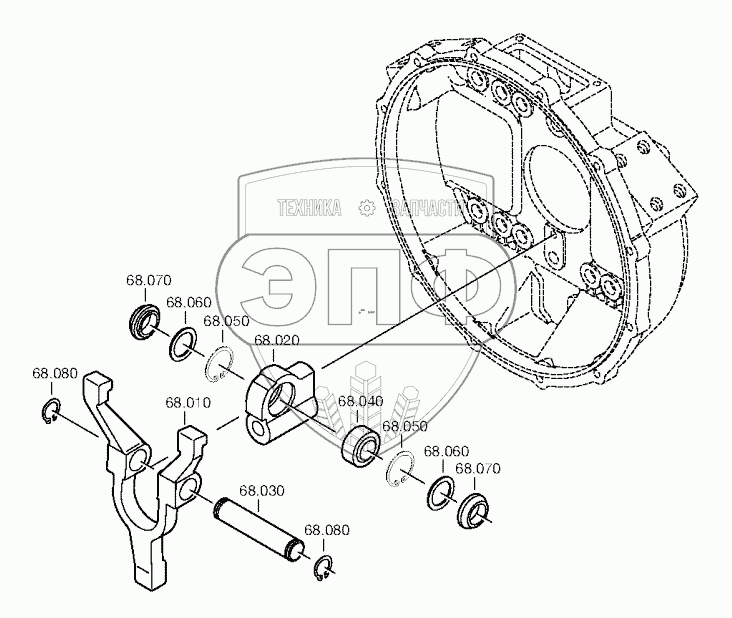 ТЕХНИКА ЗАПЧАСТИ
ЭПФ

68.070
68.060
68.050
68.020
68.080
68.010
68.040
68.050
68.060
68.070
68.030
68.080