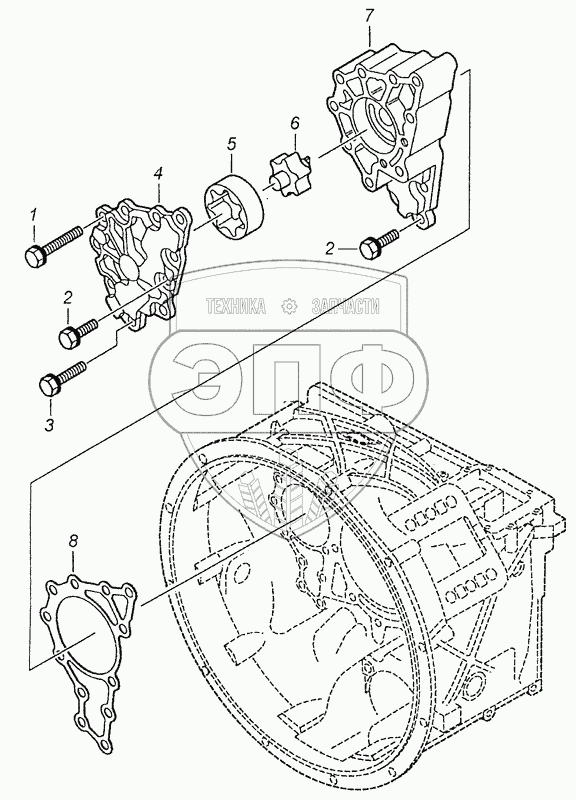 7
6
5
4
1
2
2
3
ТЕХНИКА ЗАПЧАСТИ
ЭПФ
8