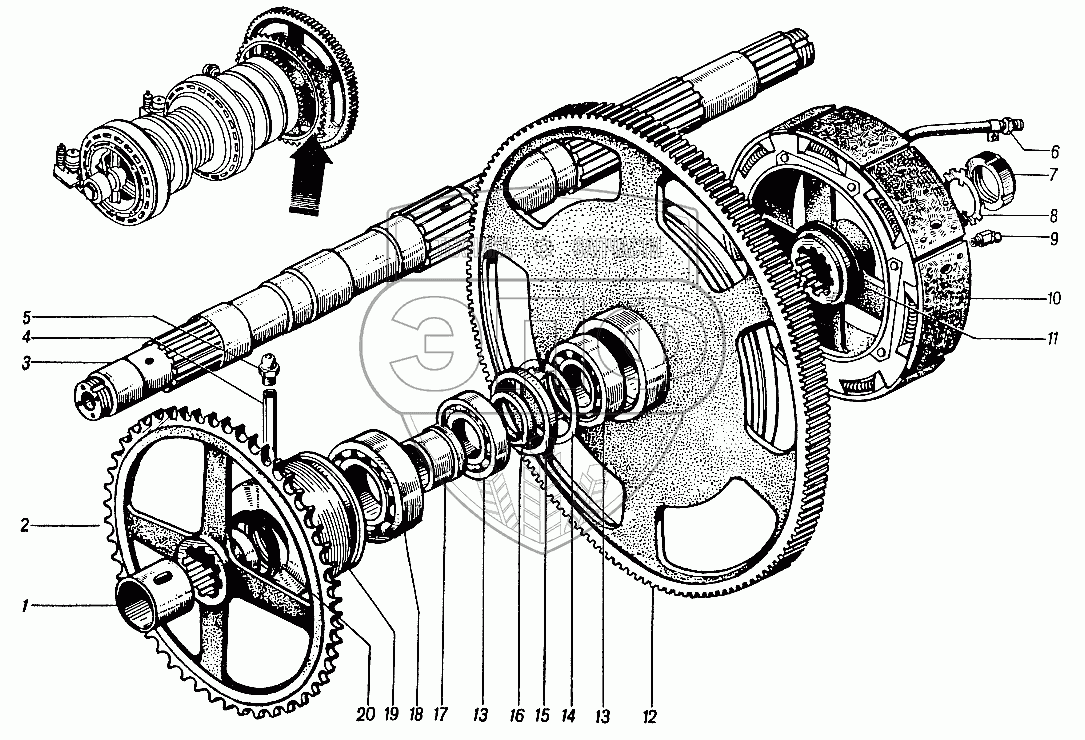 6
7
8
9
10
11
5
4
3
2
1
20 19 18 17 13 16 15 14 13 12