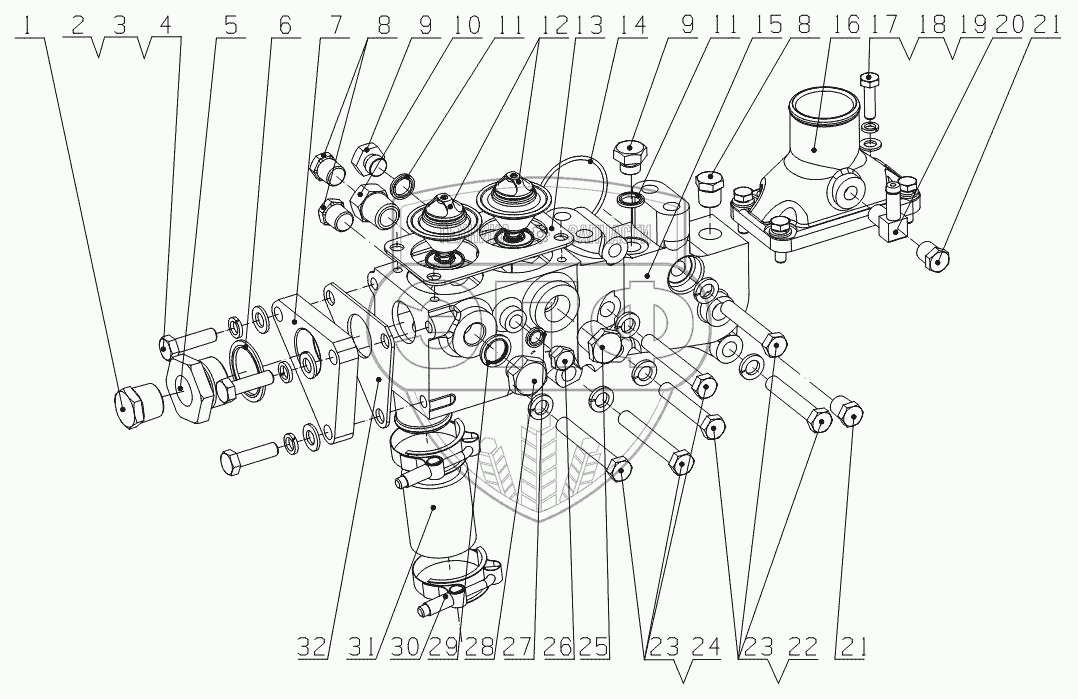 1 2 3 4 5 6 7 8 9 10 11 12 13 14 9 11 15 8 16 17 18 19 20 21

32 31 30 29 28 27 26 25 23 24 23 22 21