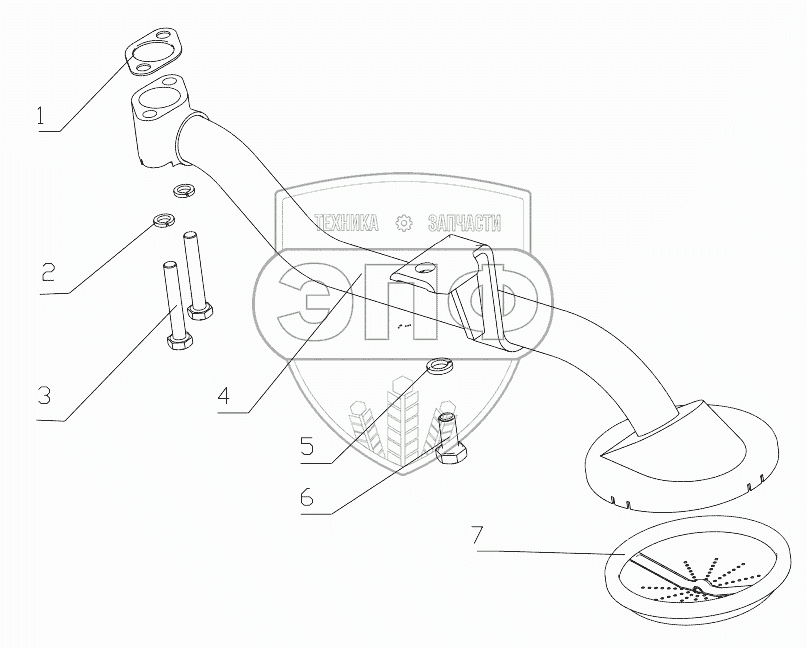 1
2
3
4
5
6
7
ТЕХНИКА ЗАПЧАСТИ
ЭПФ