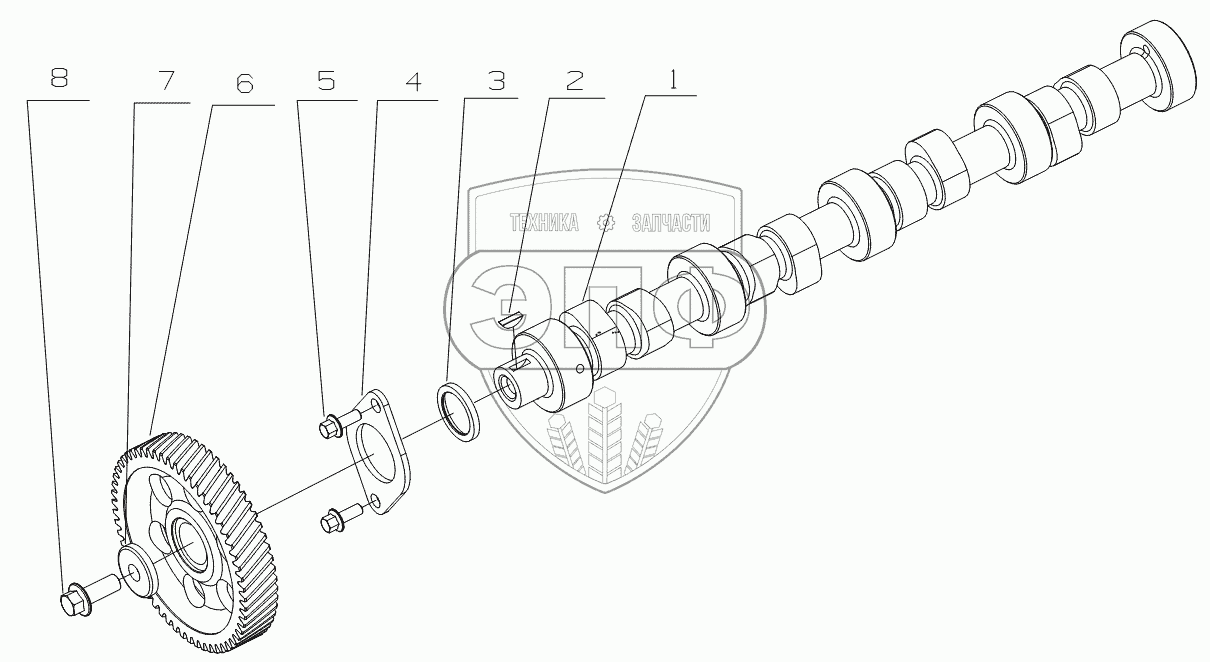 8 7 6 5 4 3 2 1

ТЕХНИКА ЗАПЧАСТИ

ЭПФ