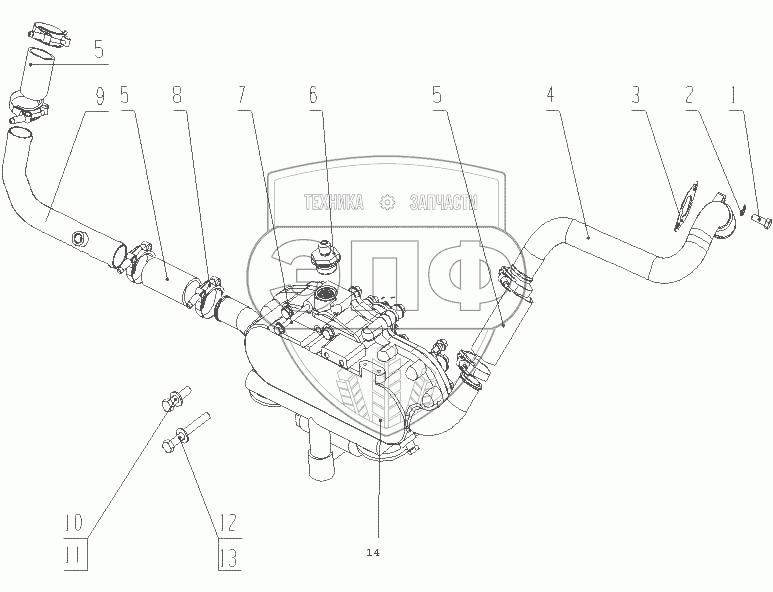 5
9
5
8
7
6
5
4
3
2
1
ТЕХНИКА ЗАПЧАСТИ
ЭПФ
10
11
12
13
14