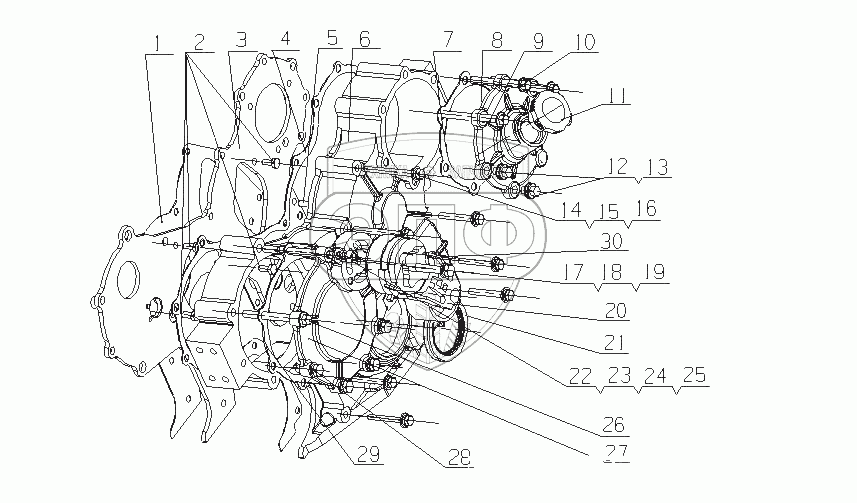 1 2 3 4 5 6 7 8 9 10
11
12 13
14 15 16
30
17 18 19
20
21
22 23 24 25
26
27
28
29