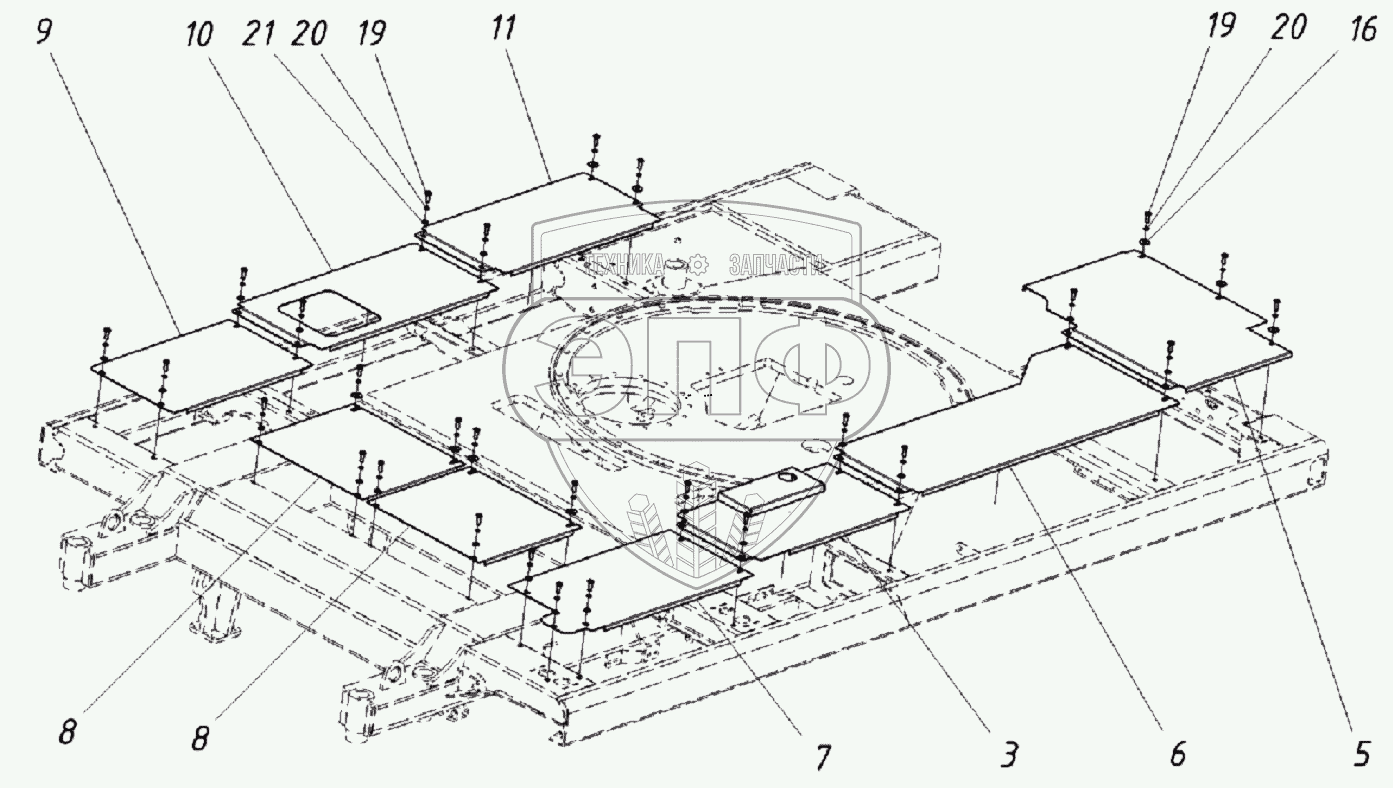 9
10
21
20
19
11
19
20
16
ТЕХНИКА ЗАПЧАСТИ
ЭПФ
8
8
7
3
6
5