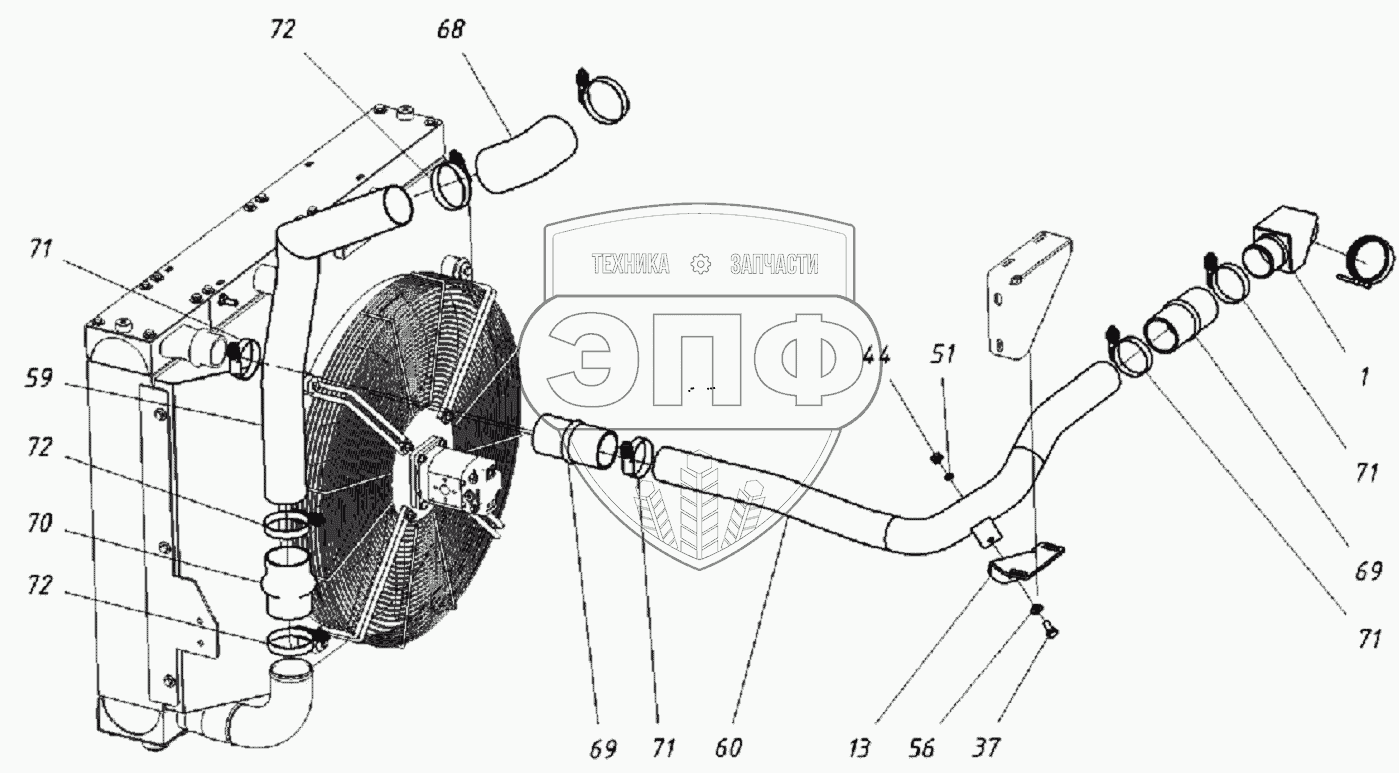 72
68
71
59
72
70
72
ТЕХНИКА ЗАПЧАСТИ
ЭПФ
44
51
1
71
69
71
69
71
60
13
56
37