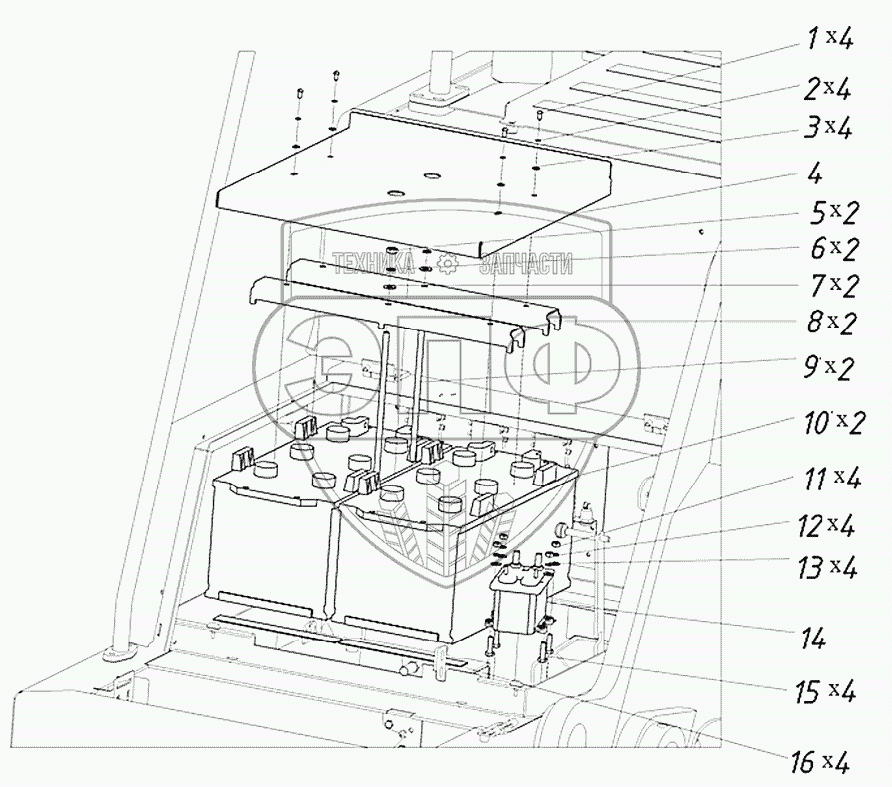 1 x4
2 x4
3 x4
4
5 x2
6 x2
7 x2
8 x2
9 x2
10 x2
11 x4
12 x4
13 x4
14
15 x4
16 x4
ТЕХНИКА ЗАПЧАСТИ
ЭПФ