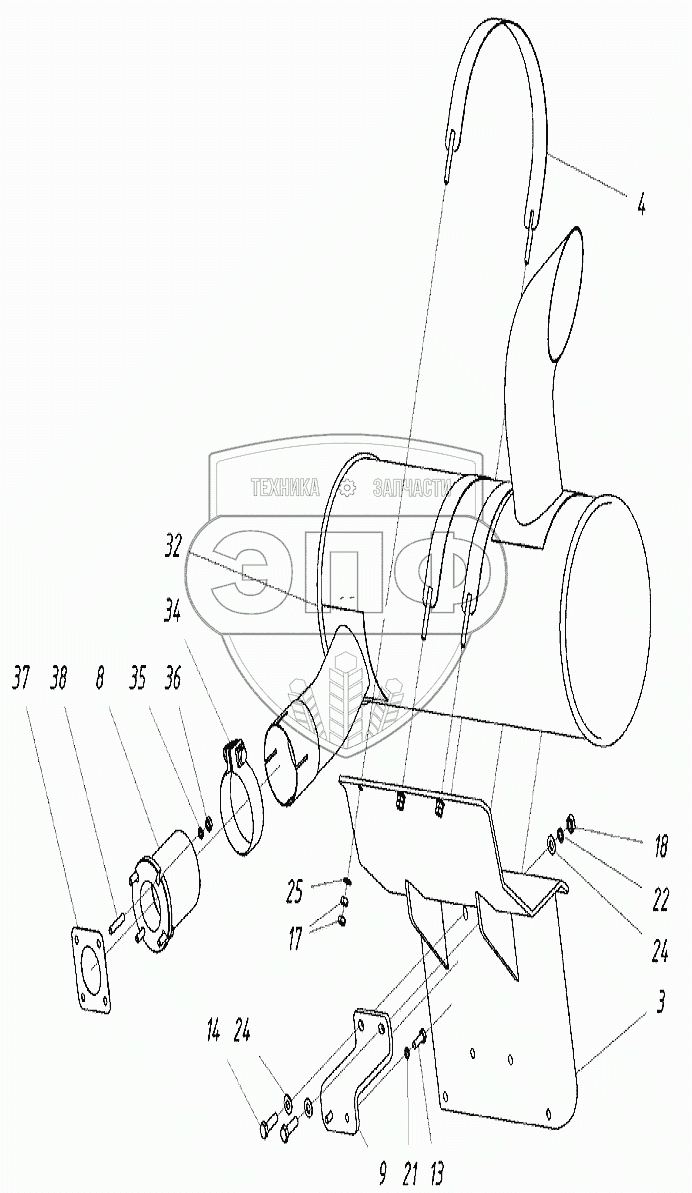 4
ТЕХНИКА ЗАПЧАСТИ
ЭПФ
32
34
37 38 8 35 36
18
22
24
25
17
3
14 24
9 21 13