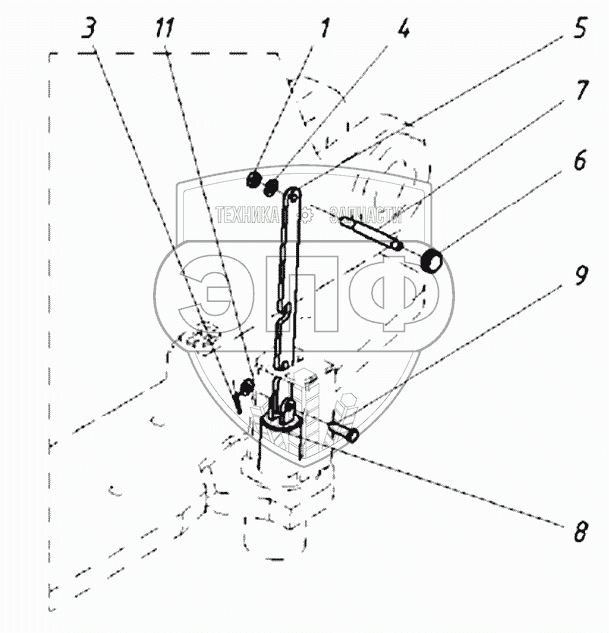 3 11 1 4 5 7 6 9 8

ТЕХНИКА ЗАПЧАСТИ

ЭПФ