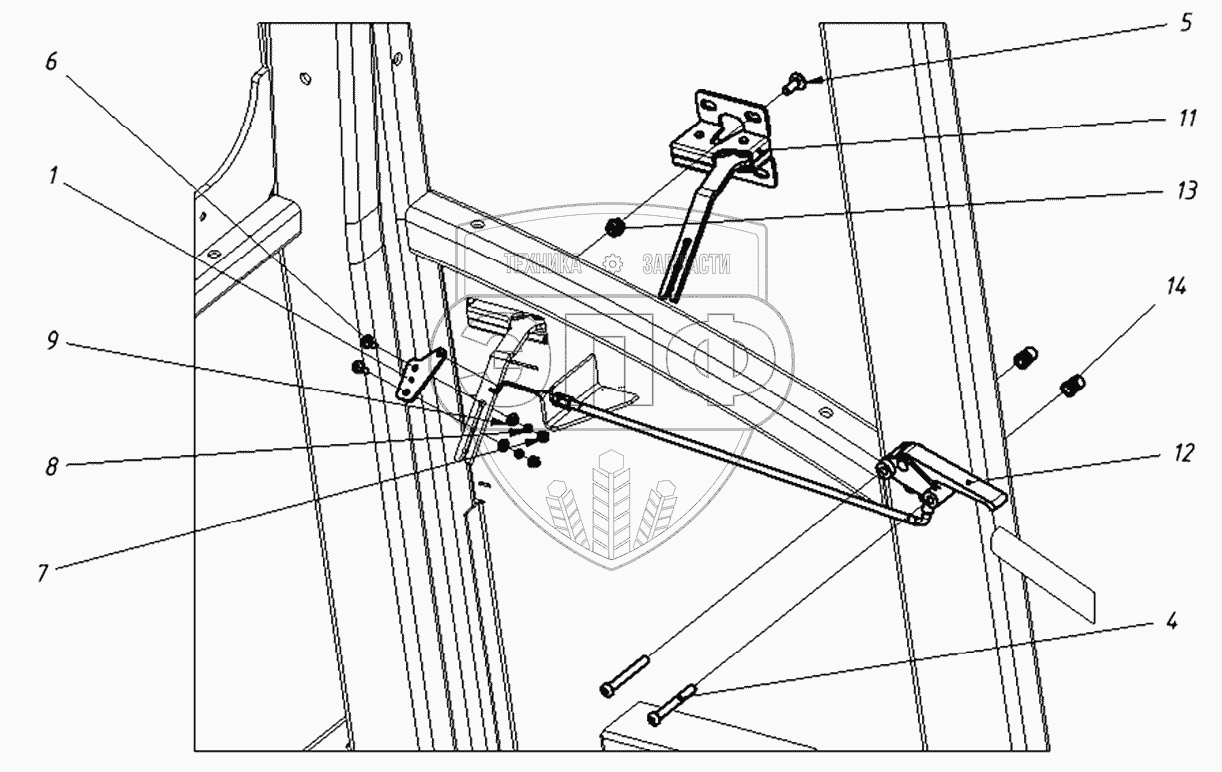 5
6
11
1
13
ТЕХНИКА ЗАПЧАСТИ
14
9
8
12
7
4