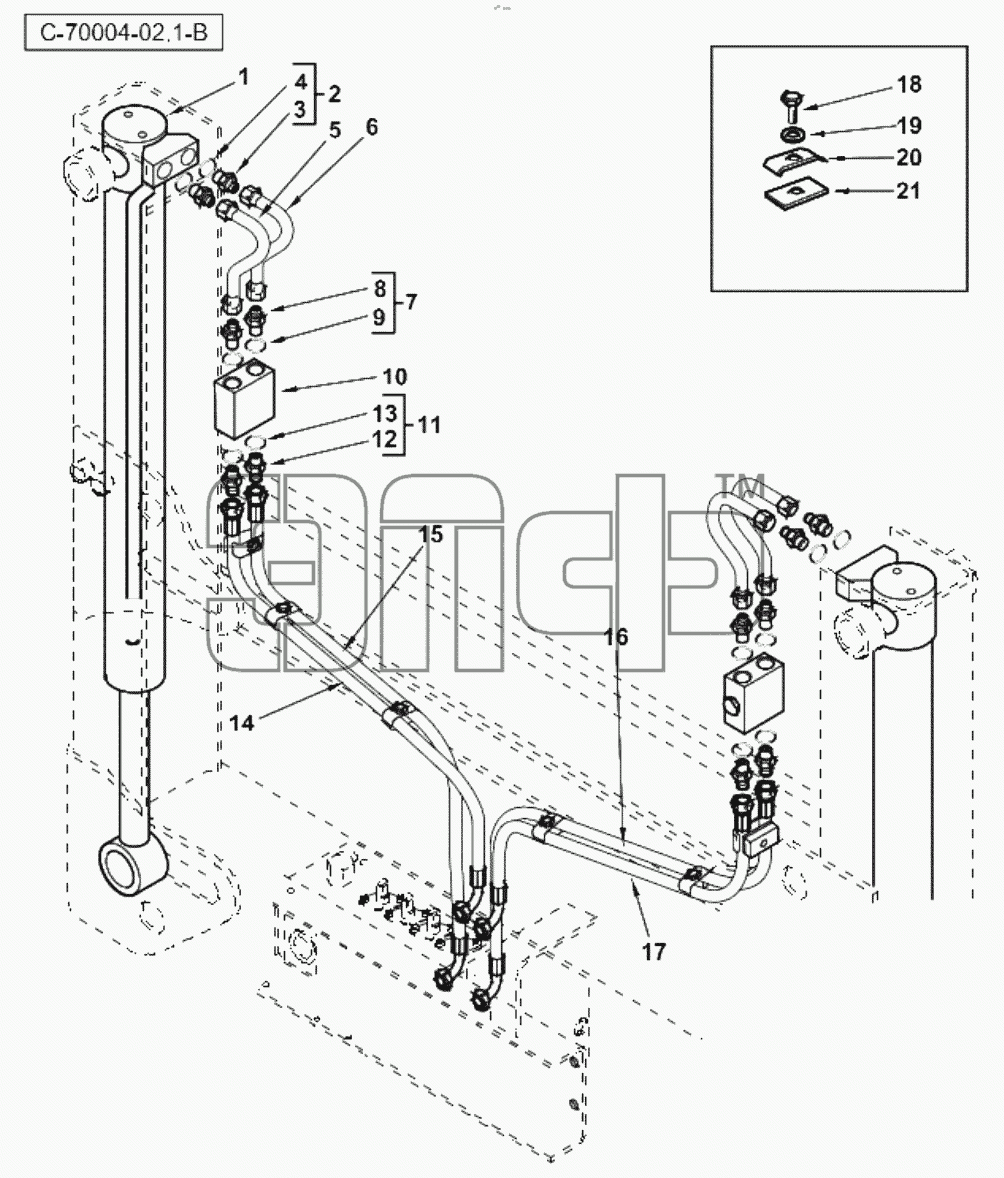 C-70004-02,1-B

1
4
3
2
5
6
8
9
7
10
13
12
11
15
14
16
17
18
19
20
21

TM