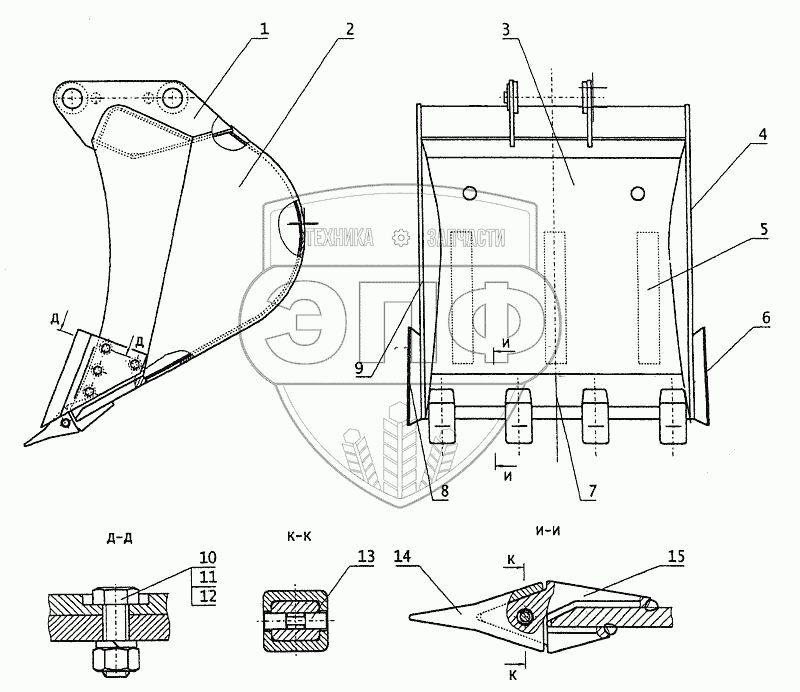 1
2
3
4
5
6
7
8
9
Д
Д
И
И
ТЕХНИКА ЗАПЧАСТИ
ЭПФ
Д-Д
10
11
12
К-К
13
И-И
14
15
К
К