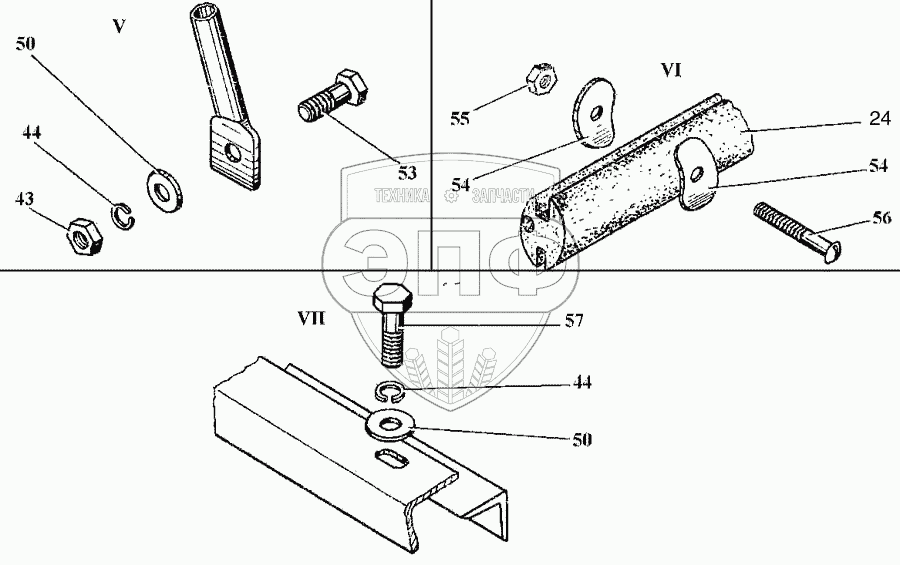 V
50
44
43
53
VI
55
54
24
54
56
ТЕХНИКА ЗАПЧАСТИ
ЭПФ
VII
57
44
50