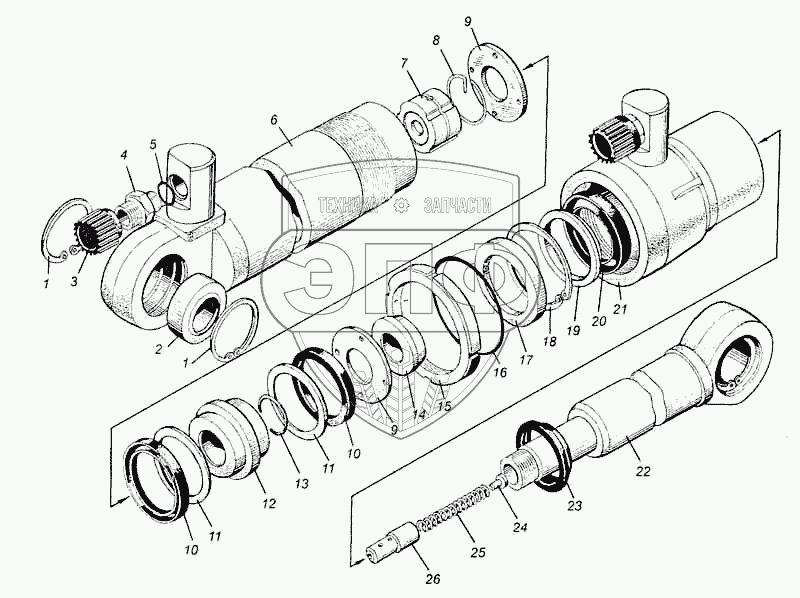 9
8
7
6
5
4
ТЕХНИКА ЗАПЧАСТИ
ЭПФ
1
3
2
1
21
20
19
18
17
16
15
14
9
10
11
13
12
11
10
22
23
24
25
26