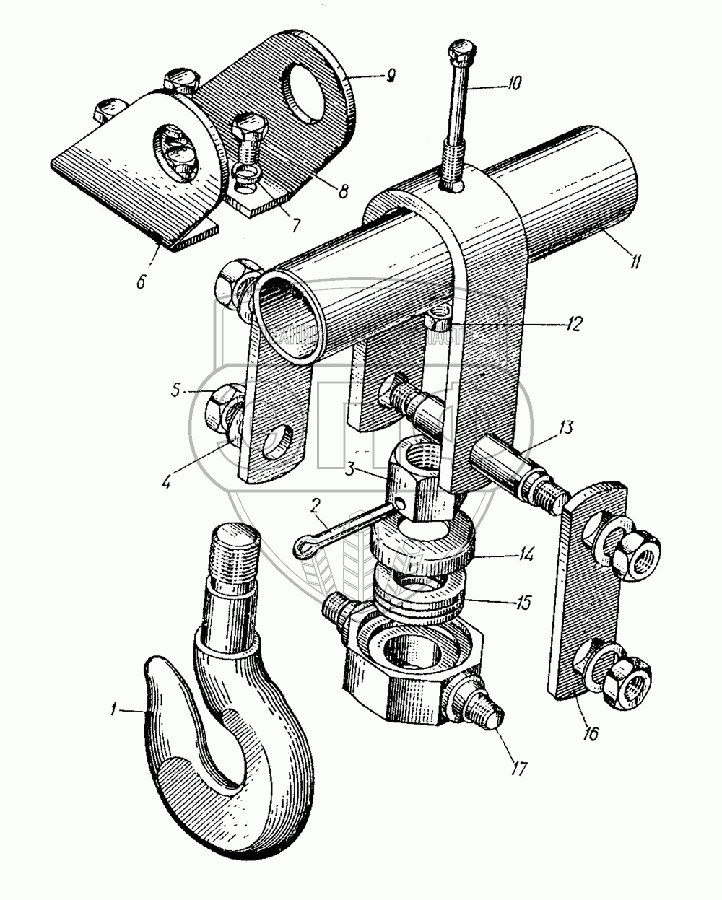 9
10
8
7
6
11
12
5
4
3
13
2
14
15
1
16
17