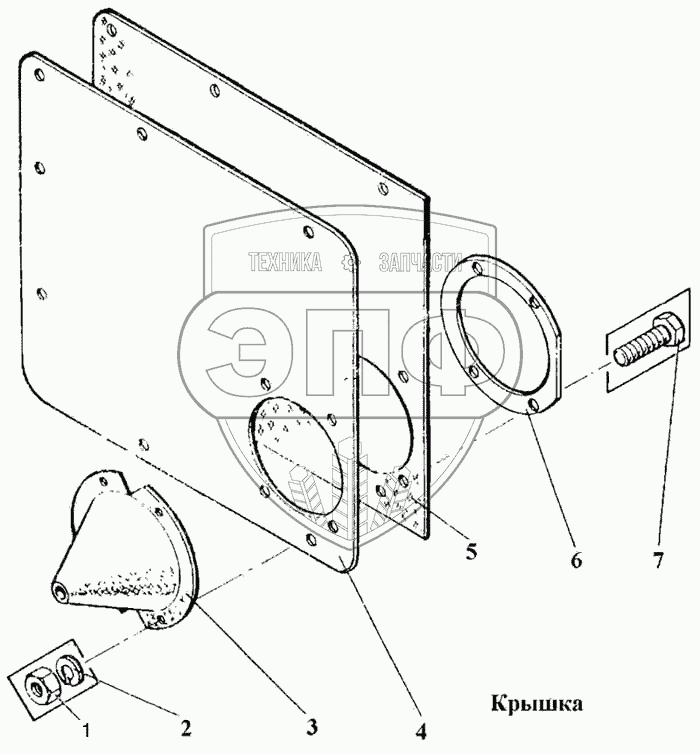 ТЕХНИКА ЗАПЧАСТИ
ЭПФ

5
6
7
1
2
3
4

Крышка