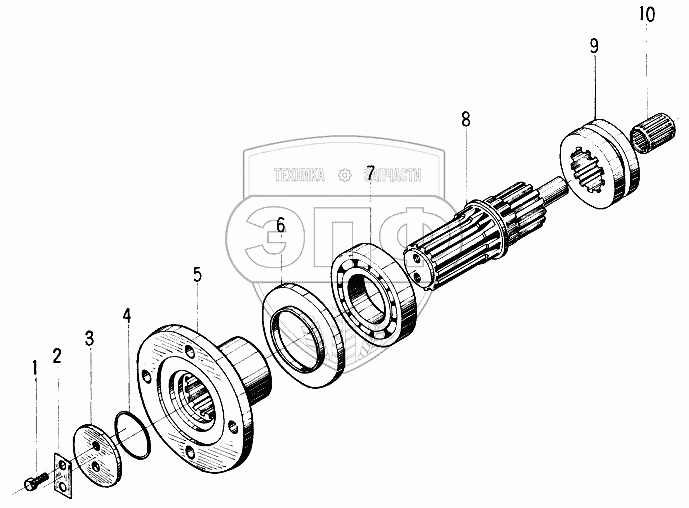 10
9
8
ТЕХНИКА ЗАПЧАСТИ
7
ЭПФ
6
5
4
3
2
1