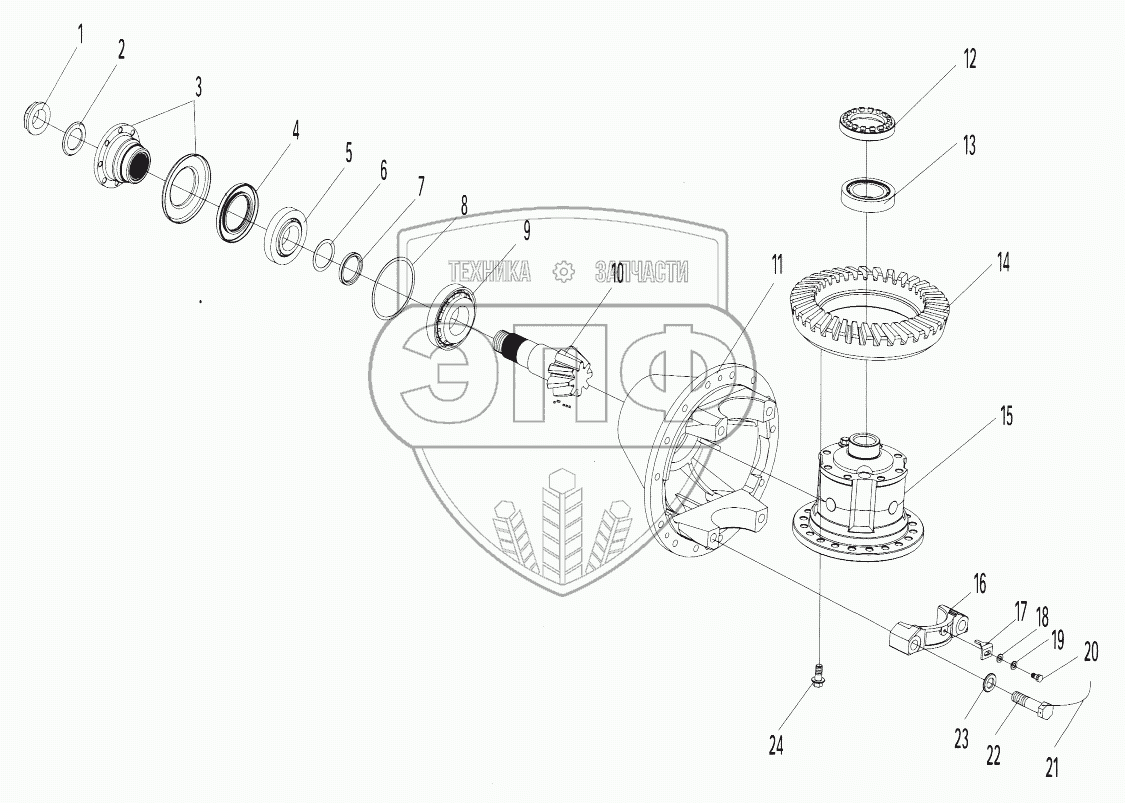 1
2
3
4
5
6
7
8
9
10
11
12
13
14
15
16
17
18
19
20
21
22
23
24

ТЕХНИКА ЗАПЧАСТИ
ЭПФ