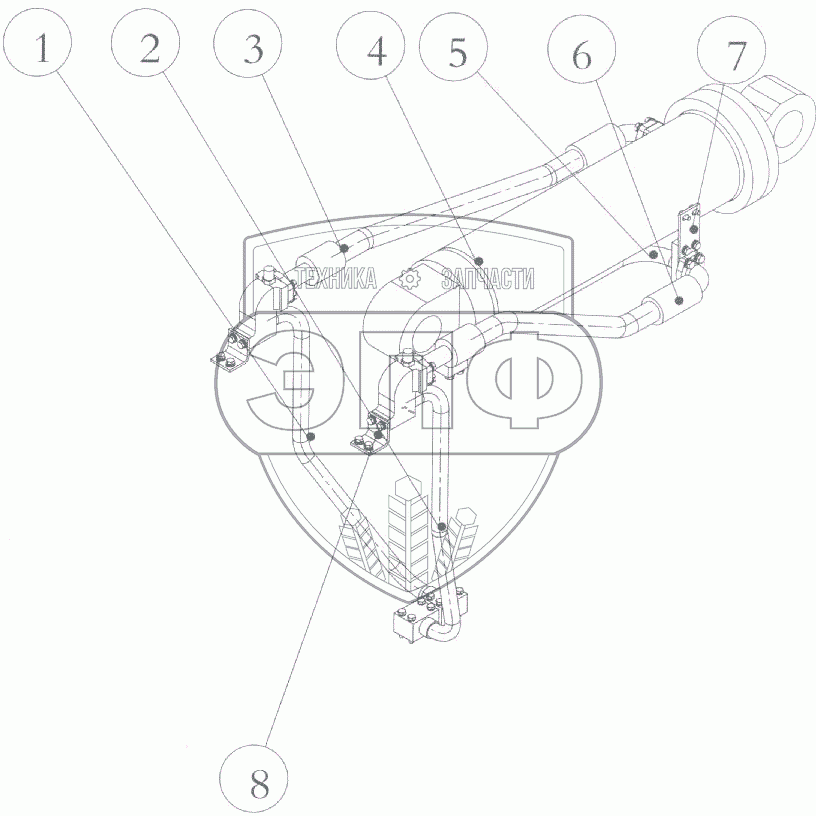 1
2
3
4
5
6
7
ТЕХНИКА ЗАПЧАСТИ
ЭПФ
8