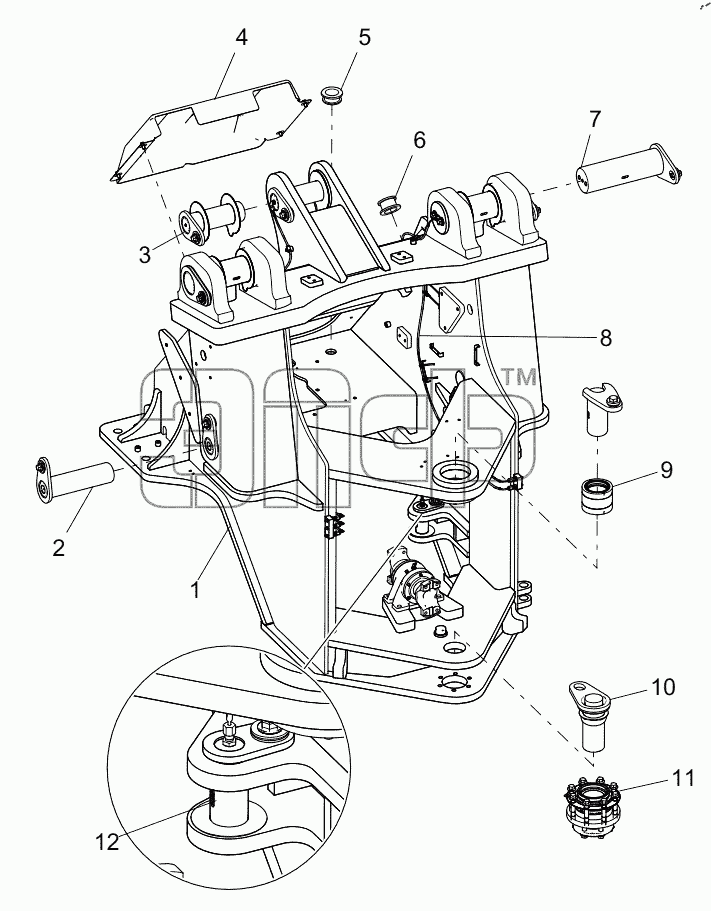 4
5
7
6
3
8
TM
9
2
1
10
11
12