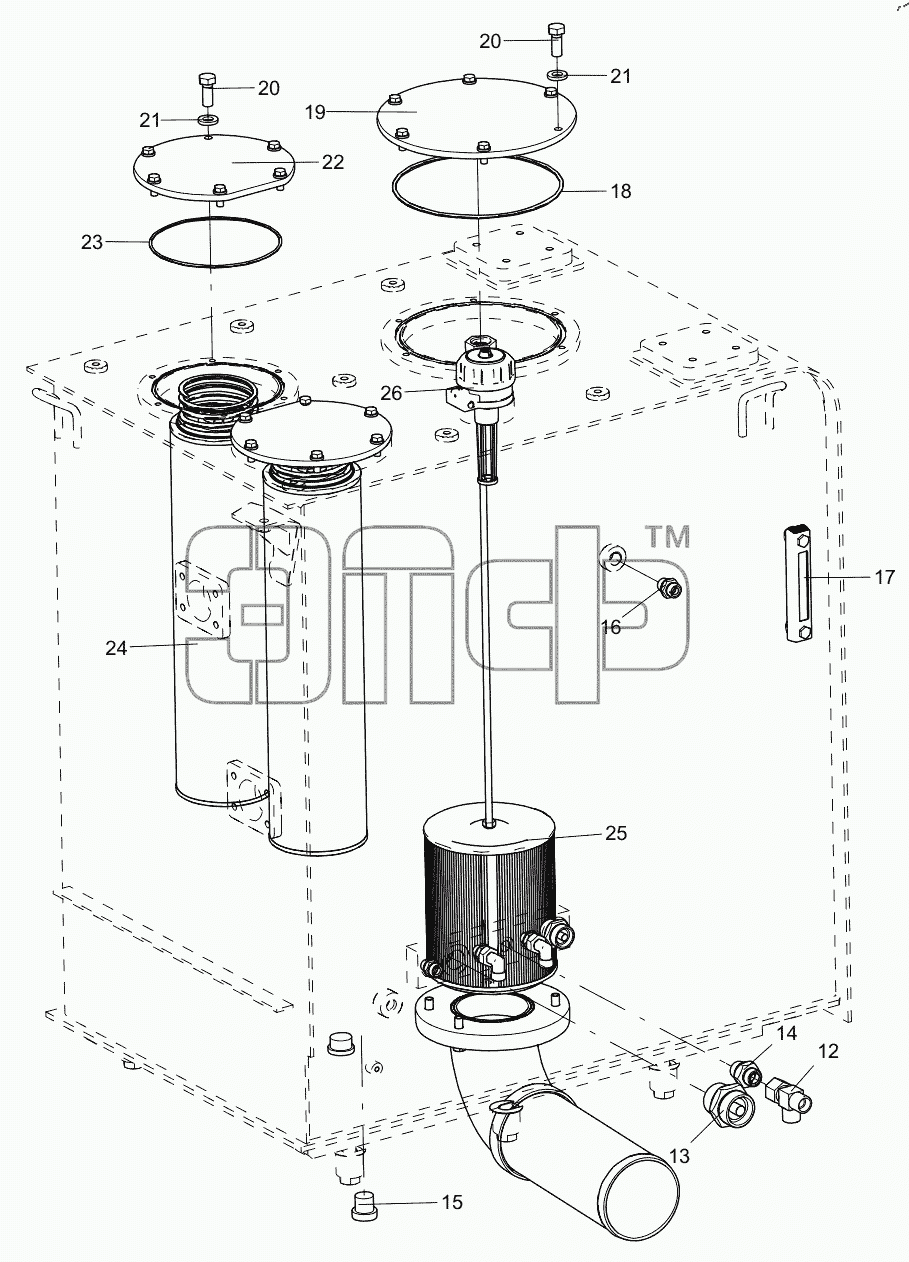 20
21
20
21
19
22
18
23
26
TM
17
16
24
25
14
12
13
15