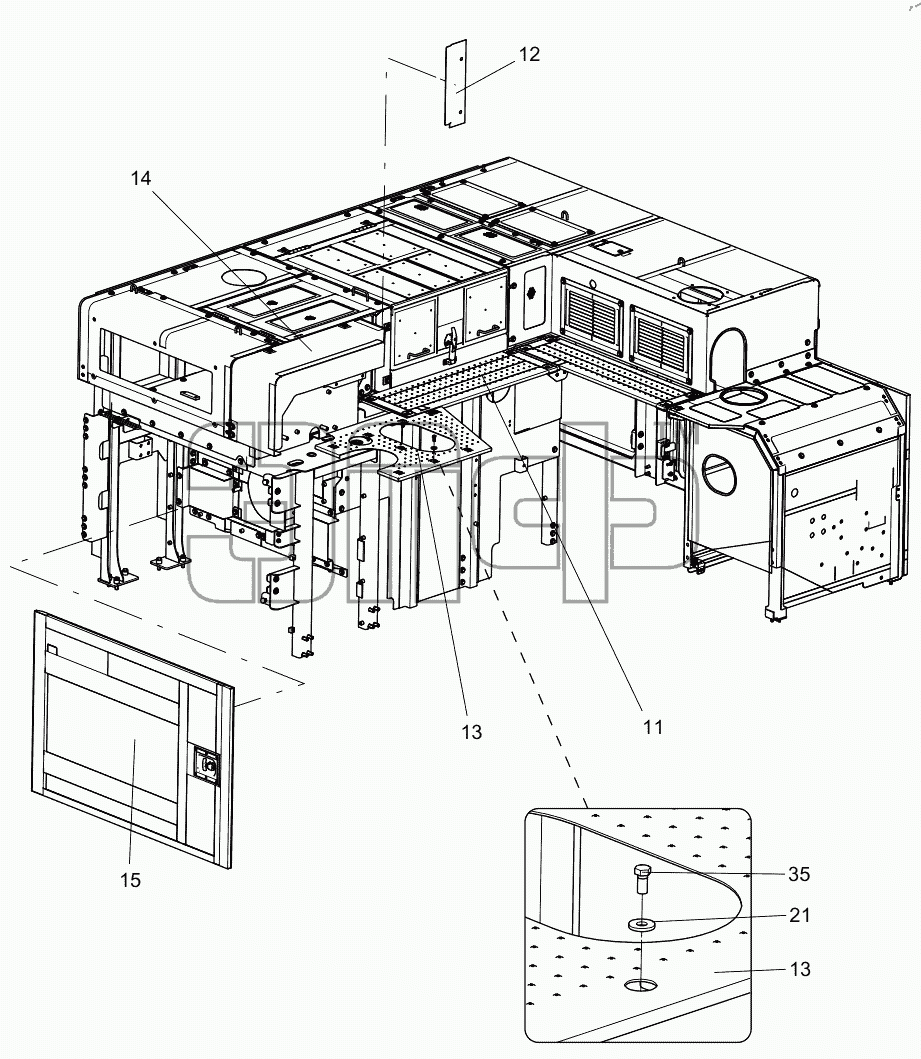 12
14
13
11
15
35
21
13