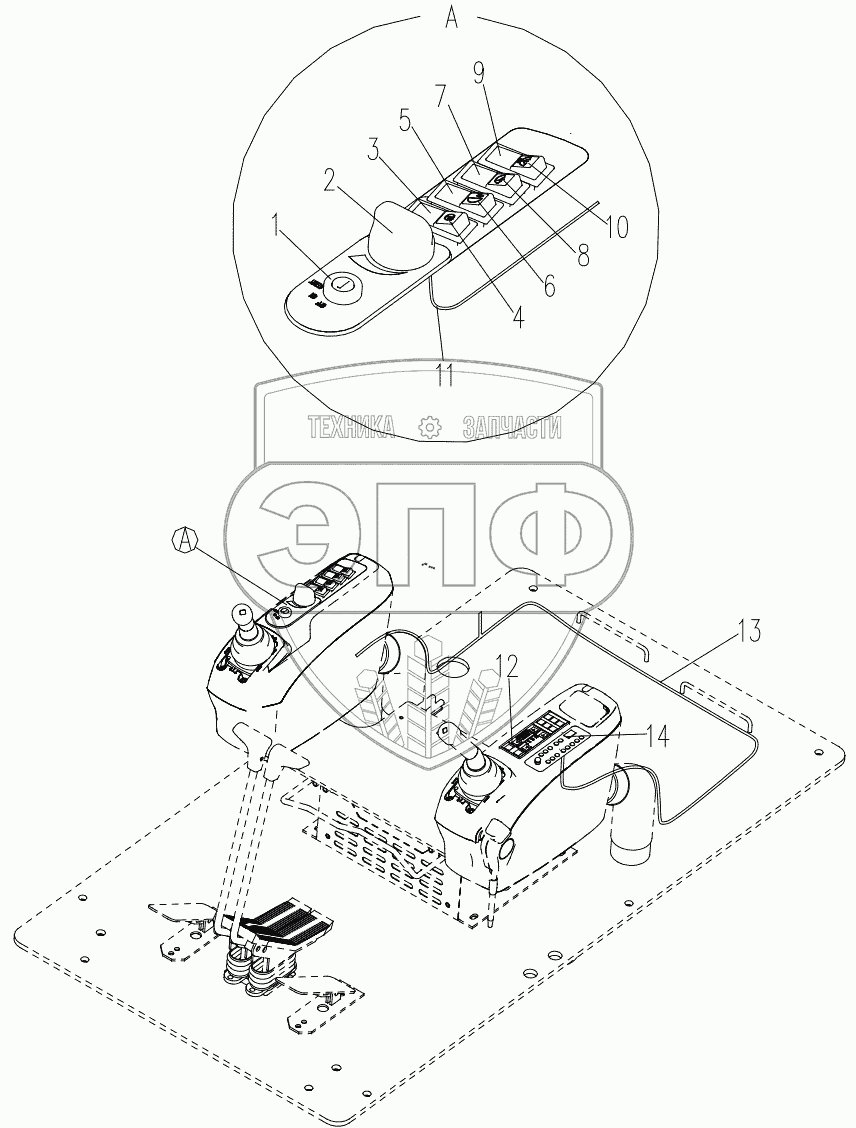 A
9
7
5
3
2
1
10
8
6
4
11
ТЕХНИКА ЗАПЧАСТИ
ЭПФ
A
13
12
14