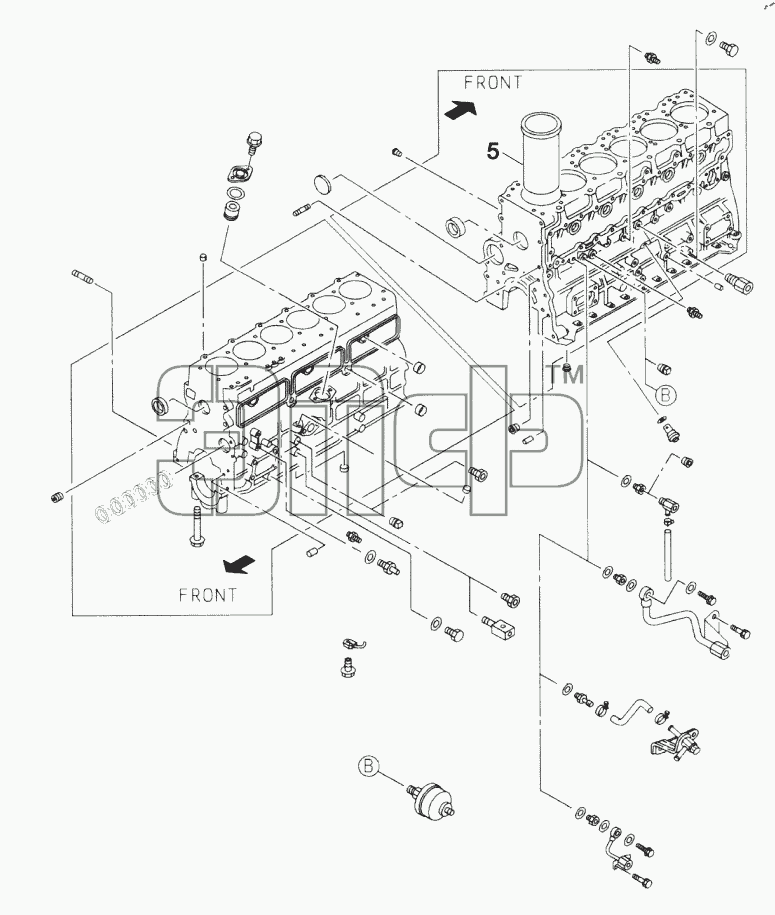 FRONT
5
TM
B
FRONT
B