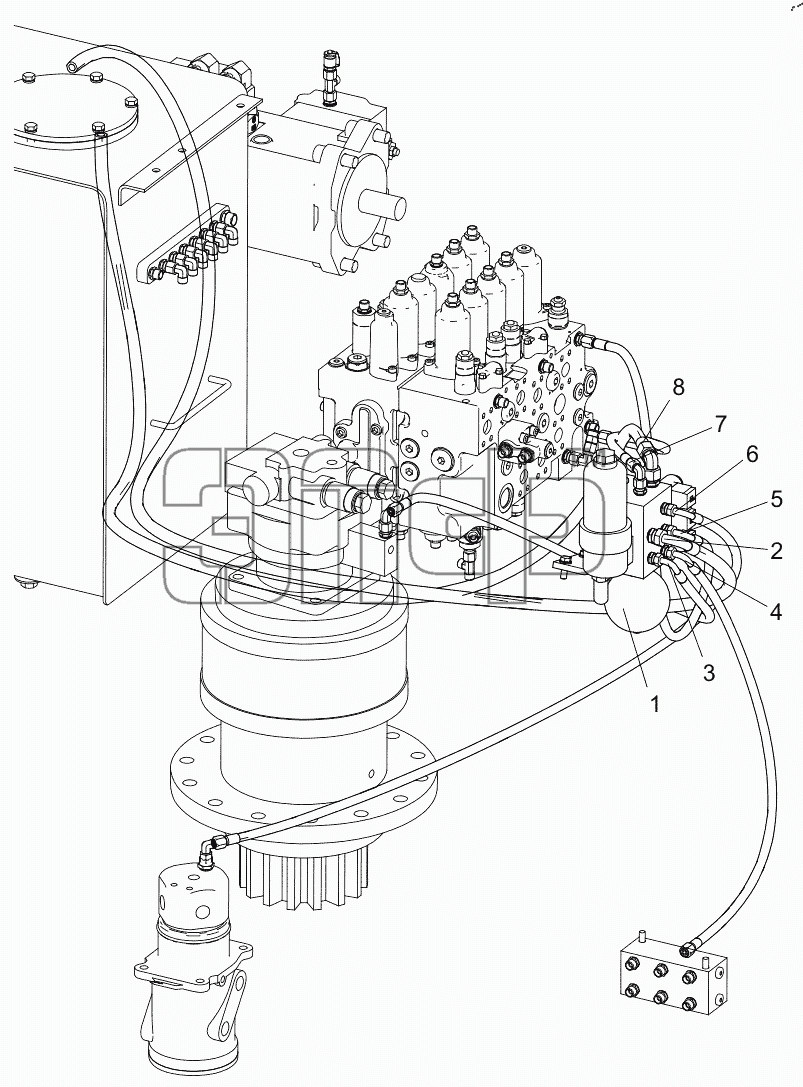 8
7
6
5
2
4
3
1